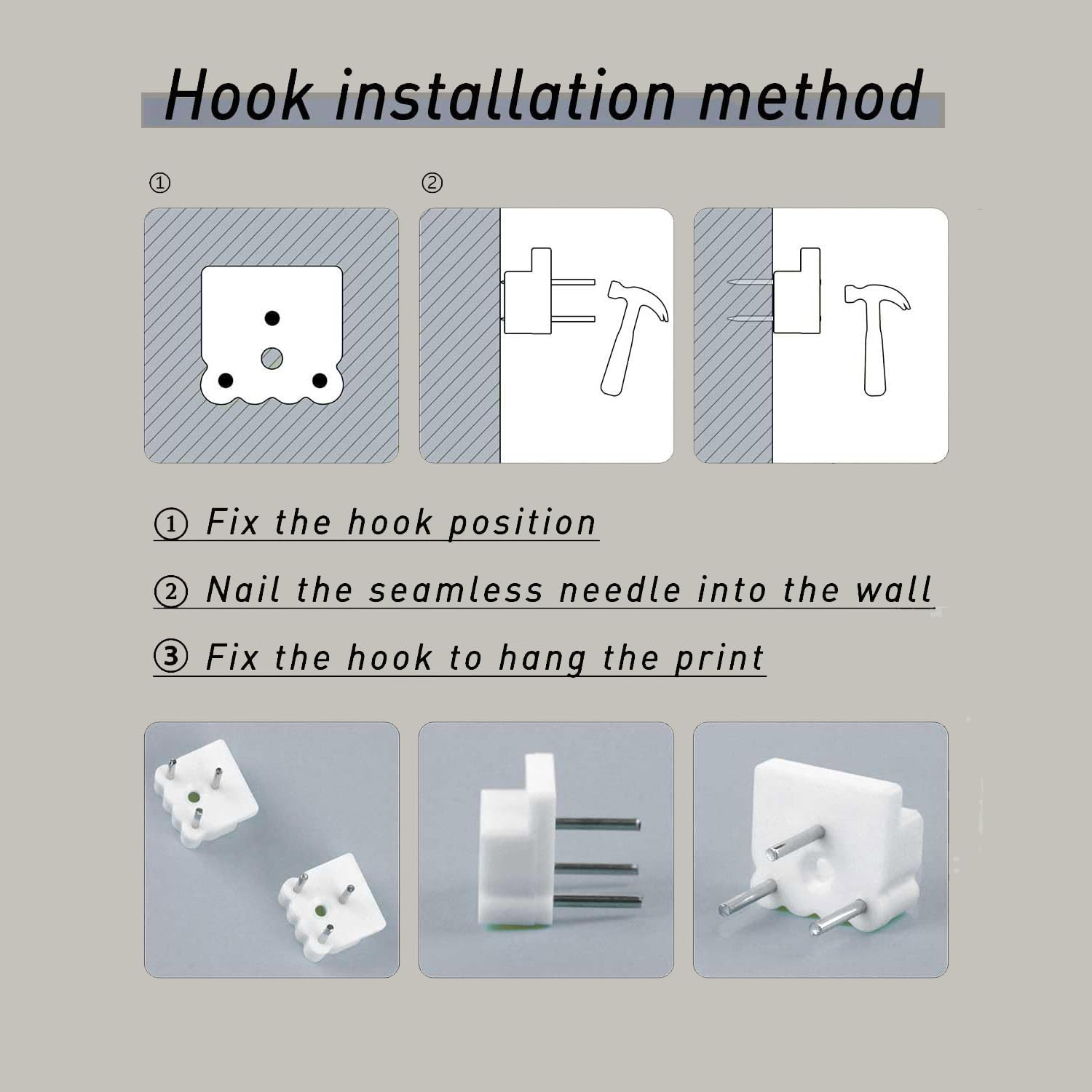 Hook installation method

①

②

① Fix the hook position

② Nail the seamless needle into the wall

③ Fix the hook to hang the print