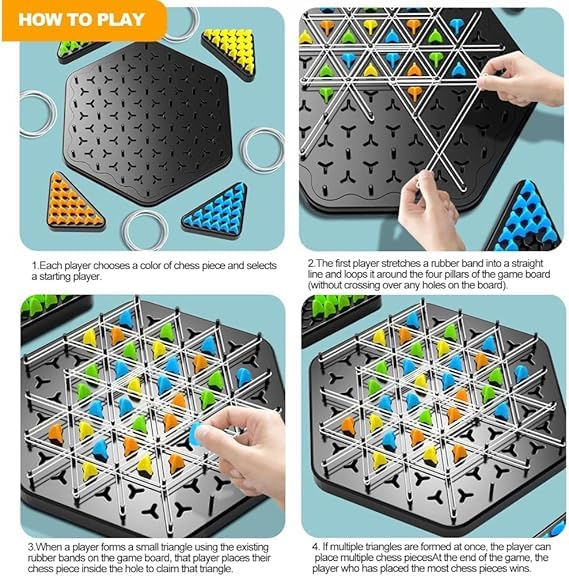 HOW TO PLAY

1.Each player chooses a color of chess piece and selects a starting player.

2.The first player stretches a rubber band into a straight line and loops it around the four pillars of the game board (without crossing over any holes on the board).

3.When a player forms a small triangle using the existing rubber bands on the game board, that player places their chess piece inside the hole to claim that triangle.

4. If multiple triangles are formed at once, the player can place multiple chess piecesAt the end of the game, the player who has placed the most chess pieces wins.