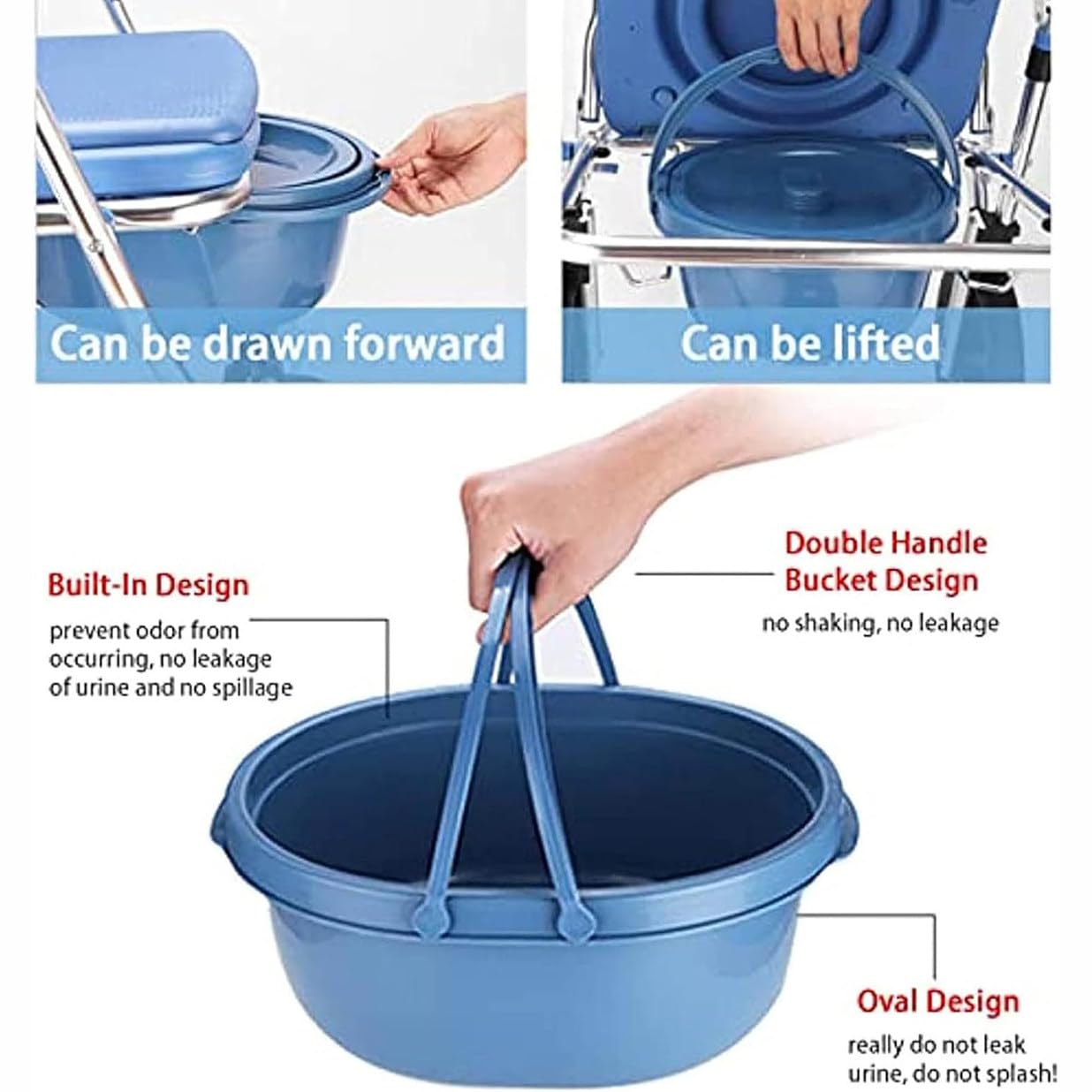 Can be drawn forward

Can be lifted

Built-In Design

prevent odor from occurring, no leakage of urine and no spillage

Double Handle Bucket Design

no shaking, no leakage

Oval Design

really do not leak urine, do not splash!