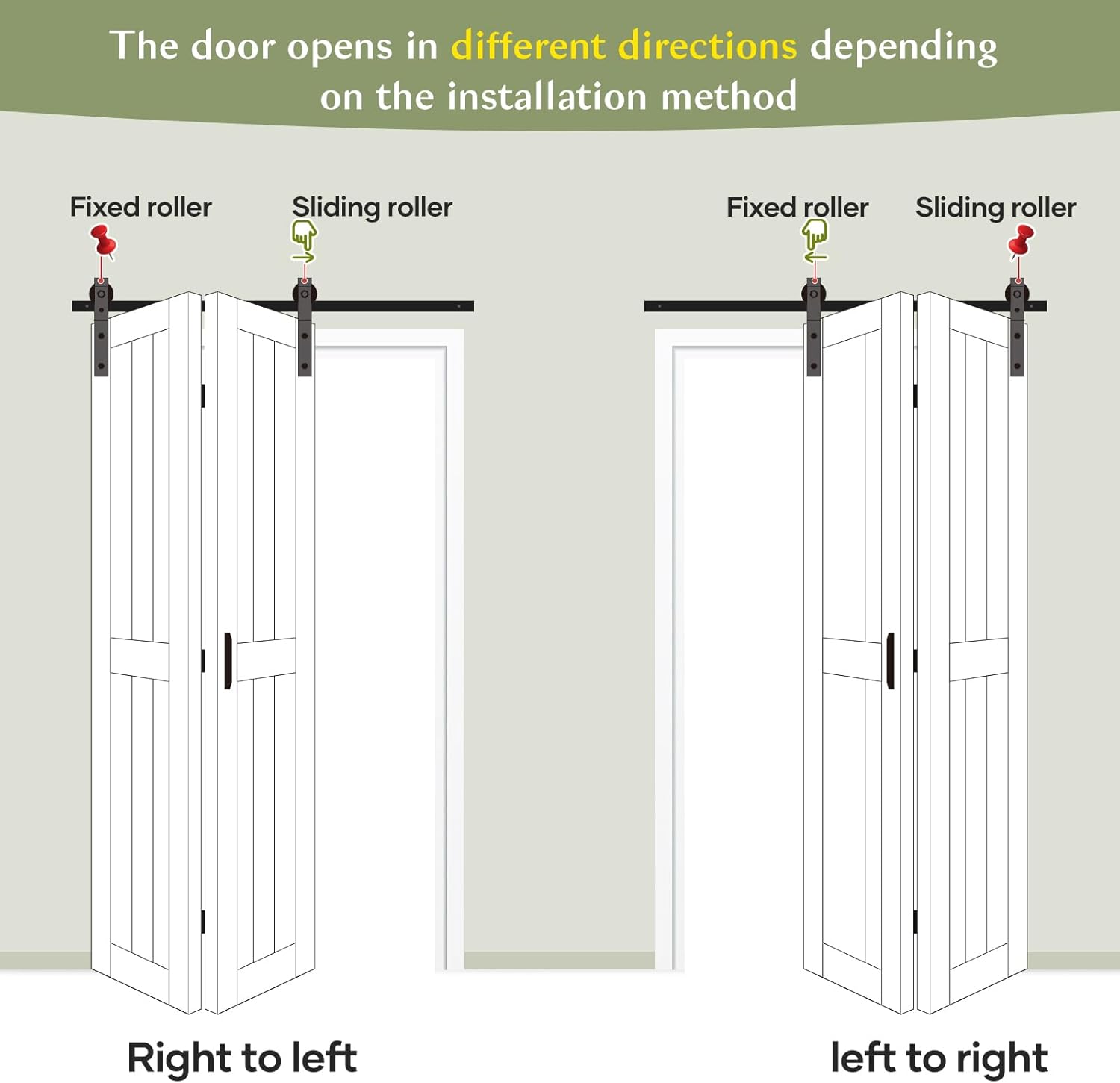 The door opens in different directions depending on the installation method

Fixed roller

Sliding roller

Fixed roller

Sliding roller

Right to left

left to right