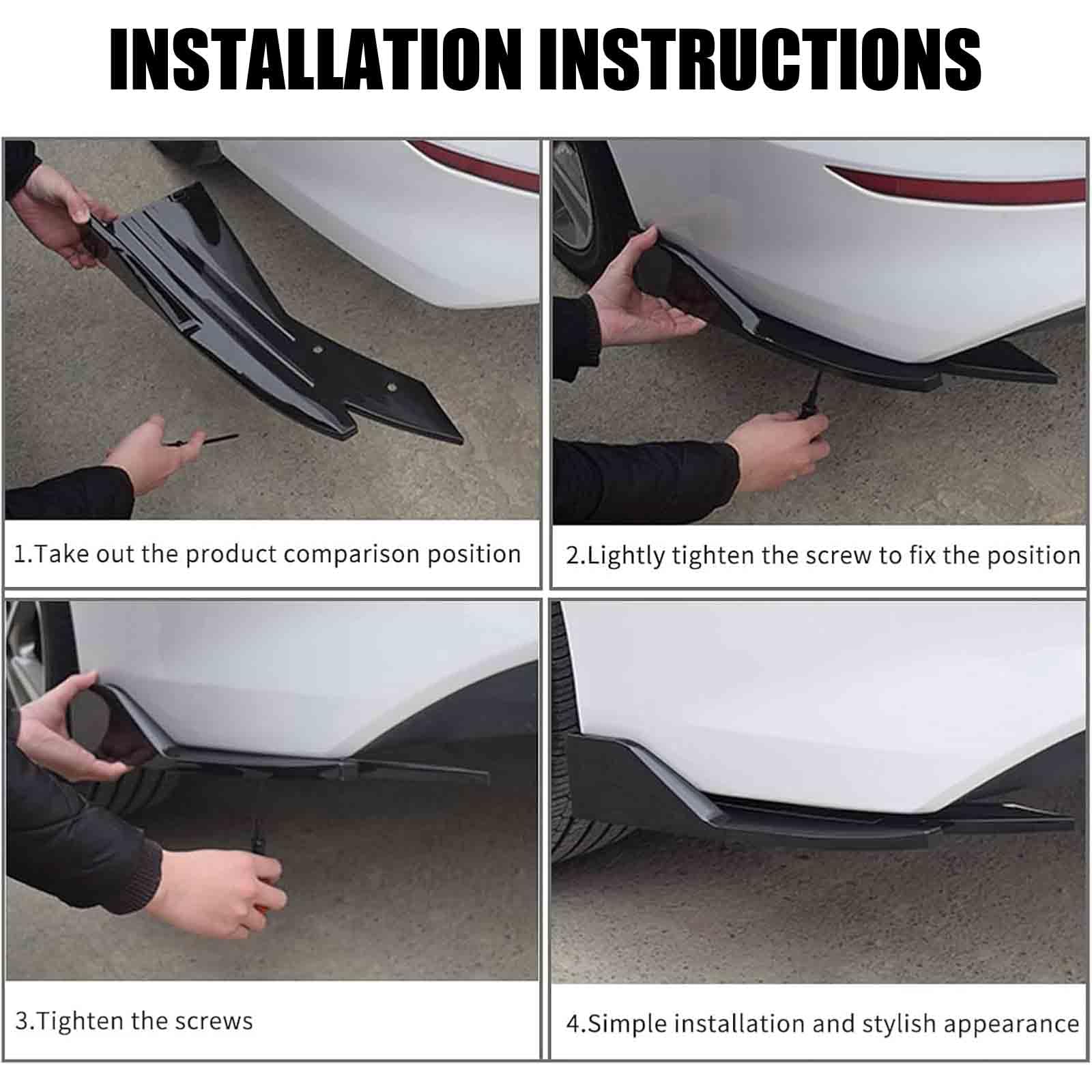 INSTALLATION INSTRUCTIONS

1.Take out the product comparison position

2.Lightly tighten the screw to fix the position

3.Tighten the screws

4.Simple installation and stylish appearance