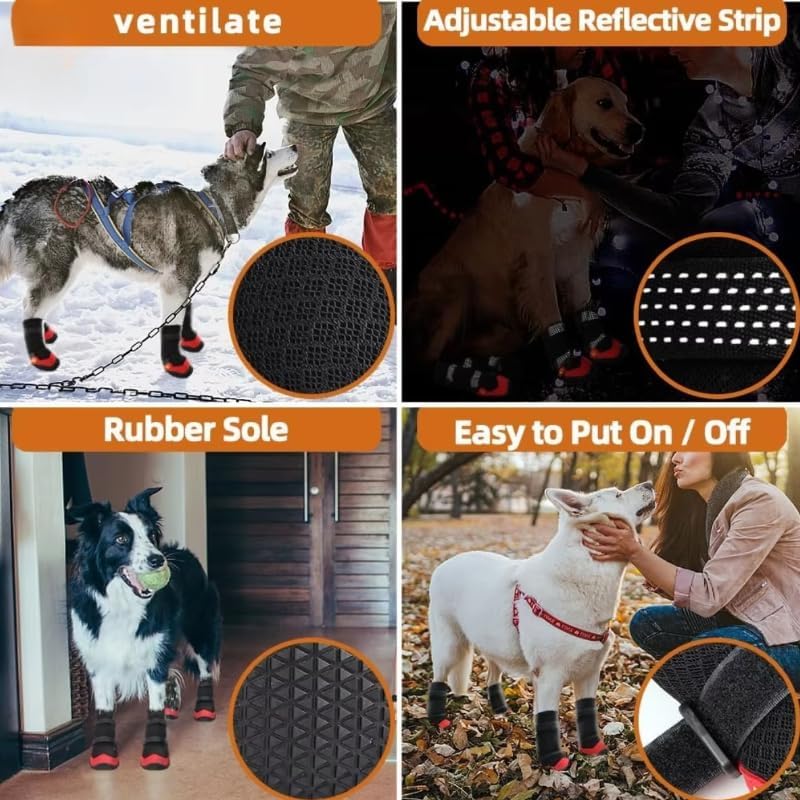 ventilate

Adjustable Reflective Strip

Rubber Sole

Easy to Put On / Off