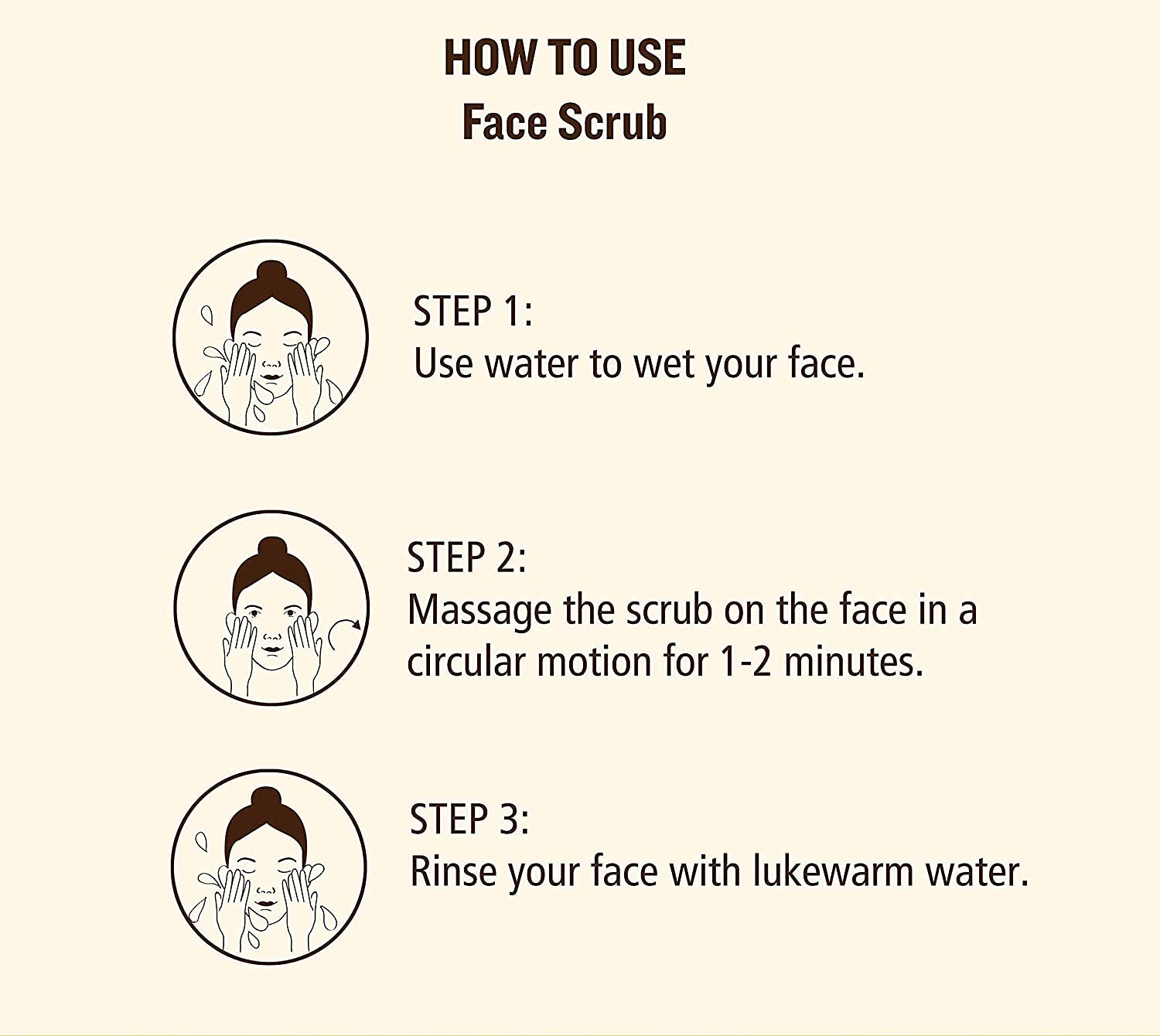 HOW TO USE
Face Scrub

STEP 1:
Use water to wet your face.

STEP 2:
Massage the scrub on the face in a circular motion for 1-2 minutes.

STEP 3:
Rinse your face with lukewarm water.