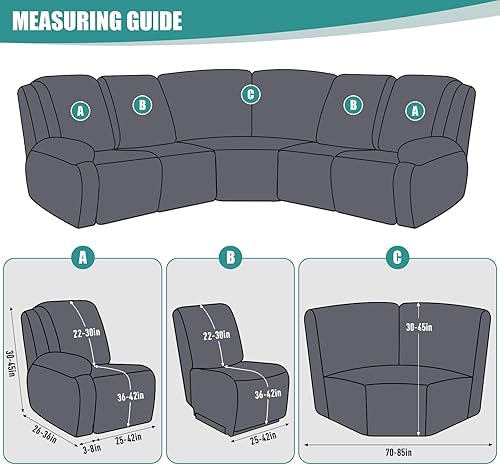 MEASURING GUIDE

A B C B A

A

22-30in
30-45in
36-42in
26-36in
3-8in
25-42in

B

22-30in
36-42in
25-42in

C

30-45in
70-85in