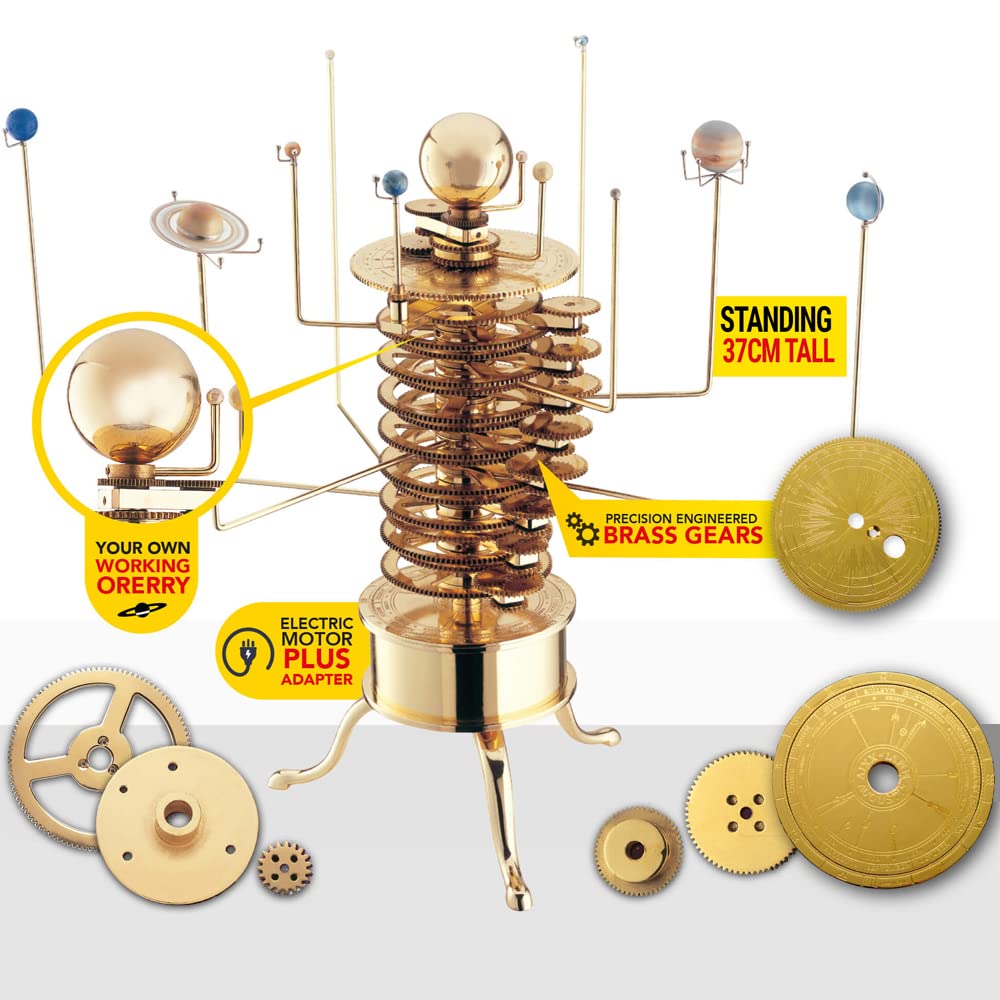 STANDING
37CM TALL

YOUR OWN
WORKING
ORERRY

PRECISION ENGINEERED
BRASS GEARS

ELECTRIC
MOTOR
PLUS
ADAPTER