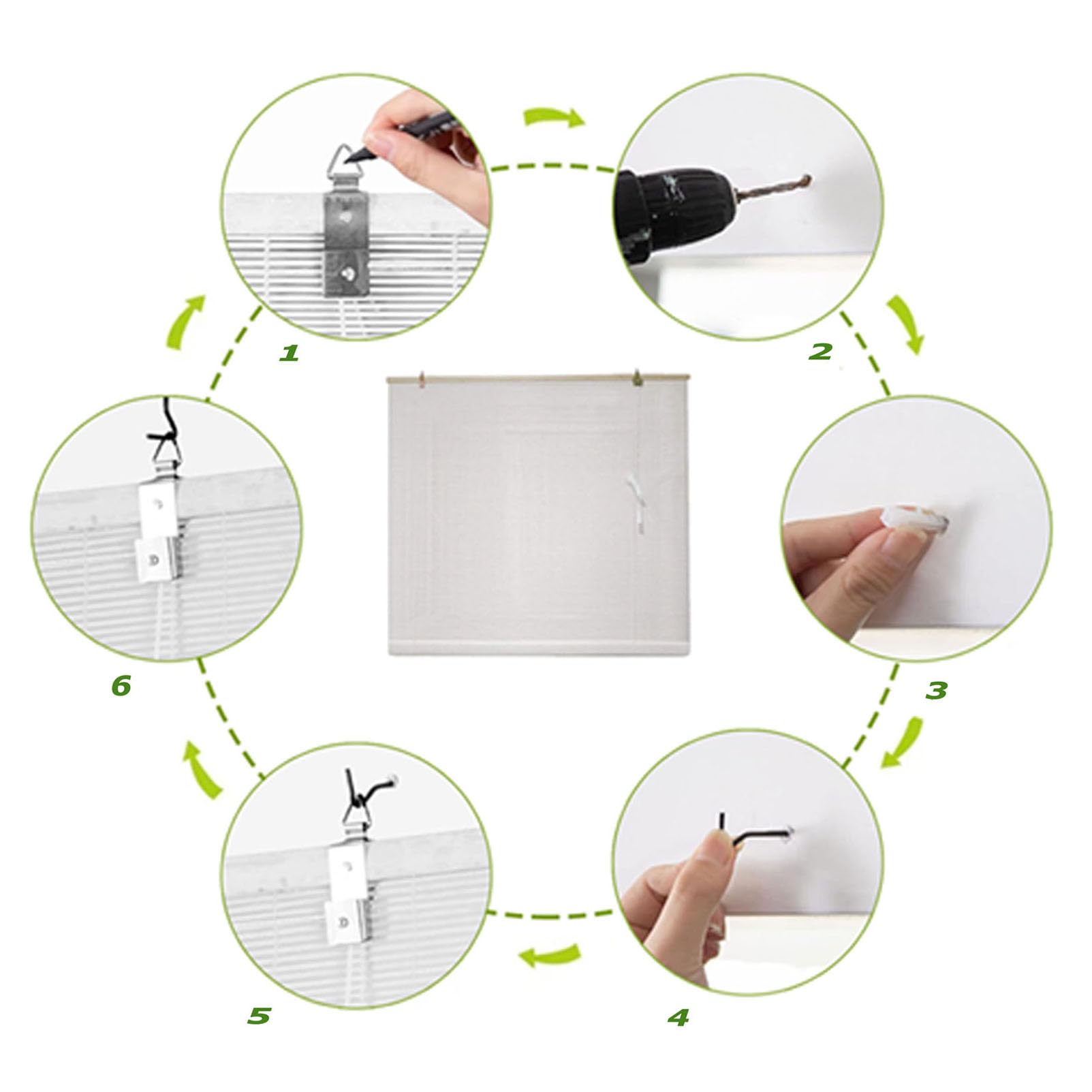 1

2

3

4

5

6