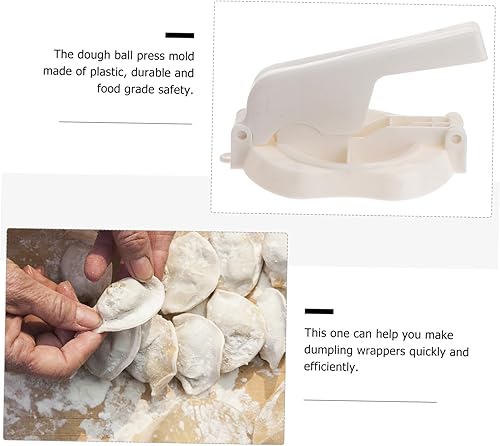 The dough ball press mold made of plastic, durable and food grade safety.

This one can help you make dumpling wrappers quickly and efficiently.