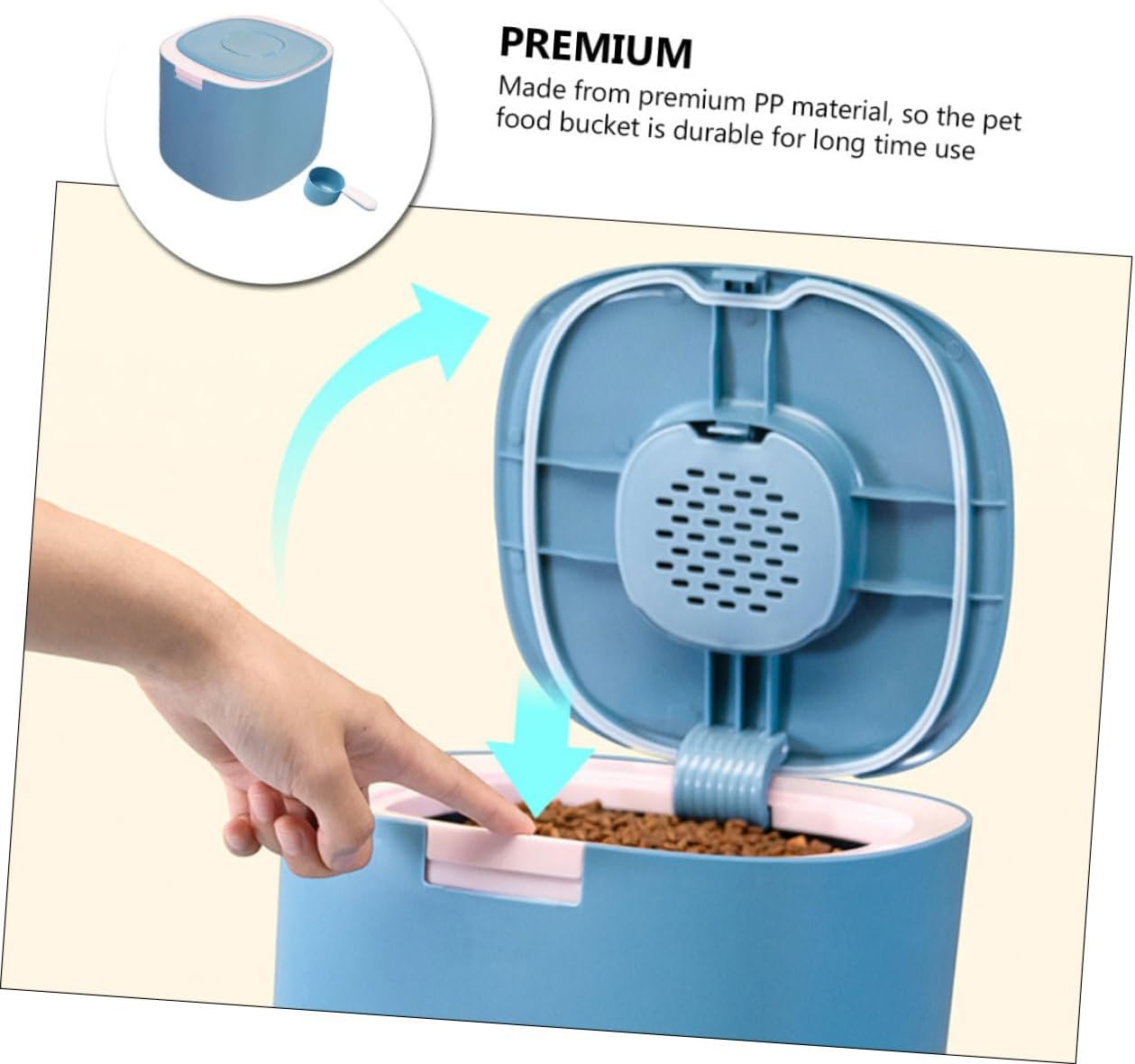 PREMIUM

Made from premium PP material, so the pet food bucket is durable for long time use