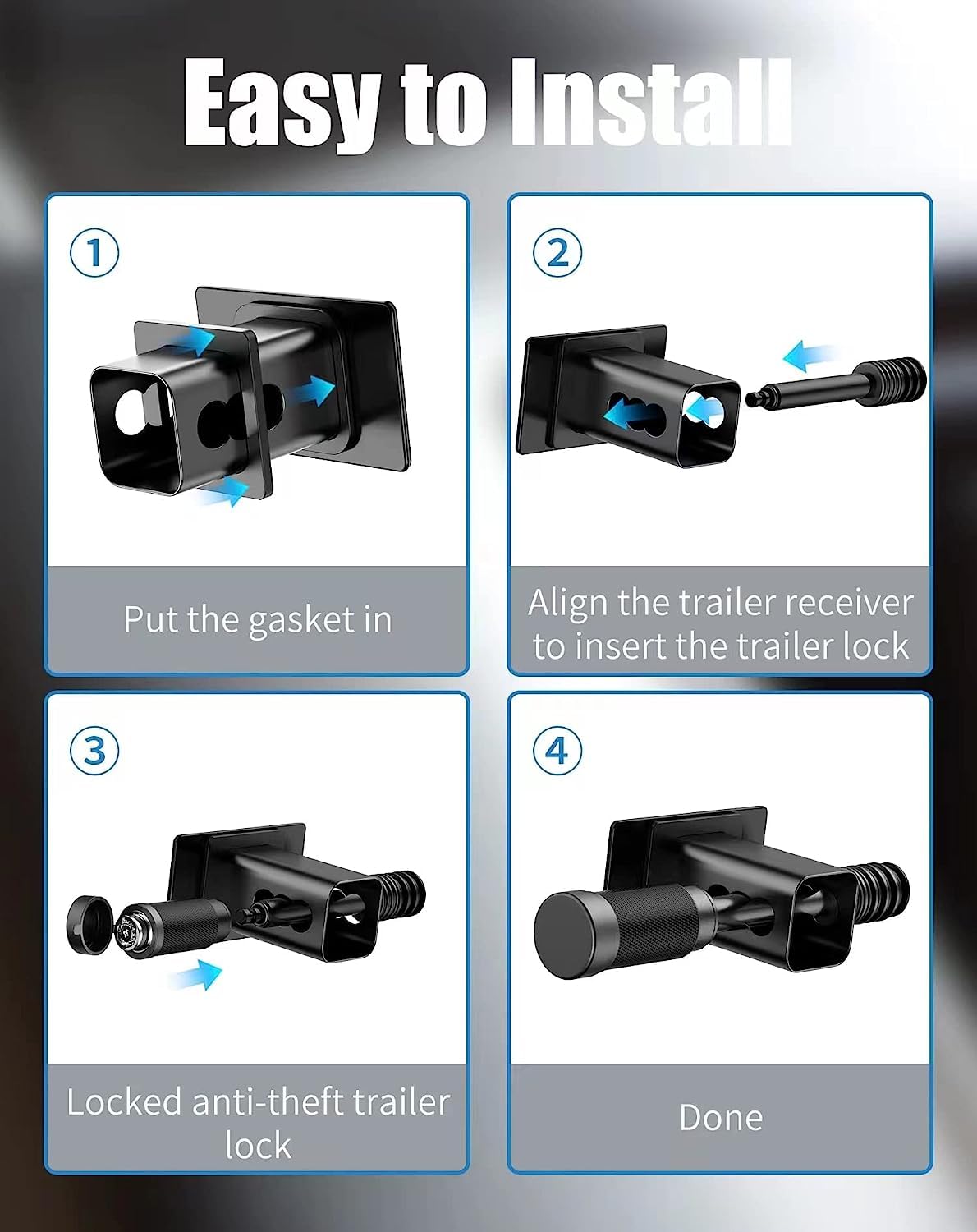 Easy to Install

①

Put the gasket in

②

Align the trailer receiver to insert the trailer lock

③

Locked anti-theft trailer lock

④

Done