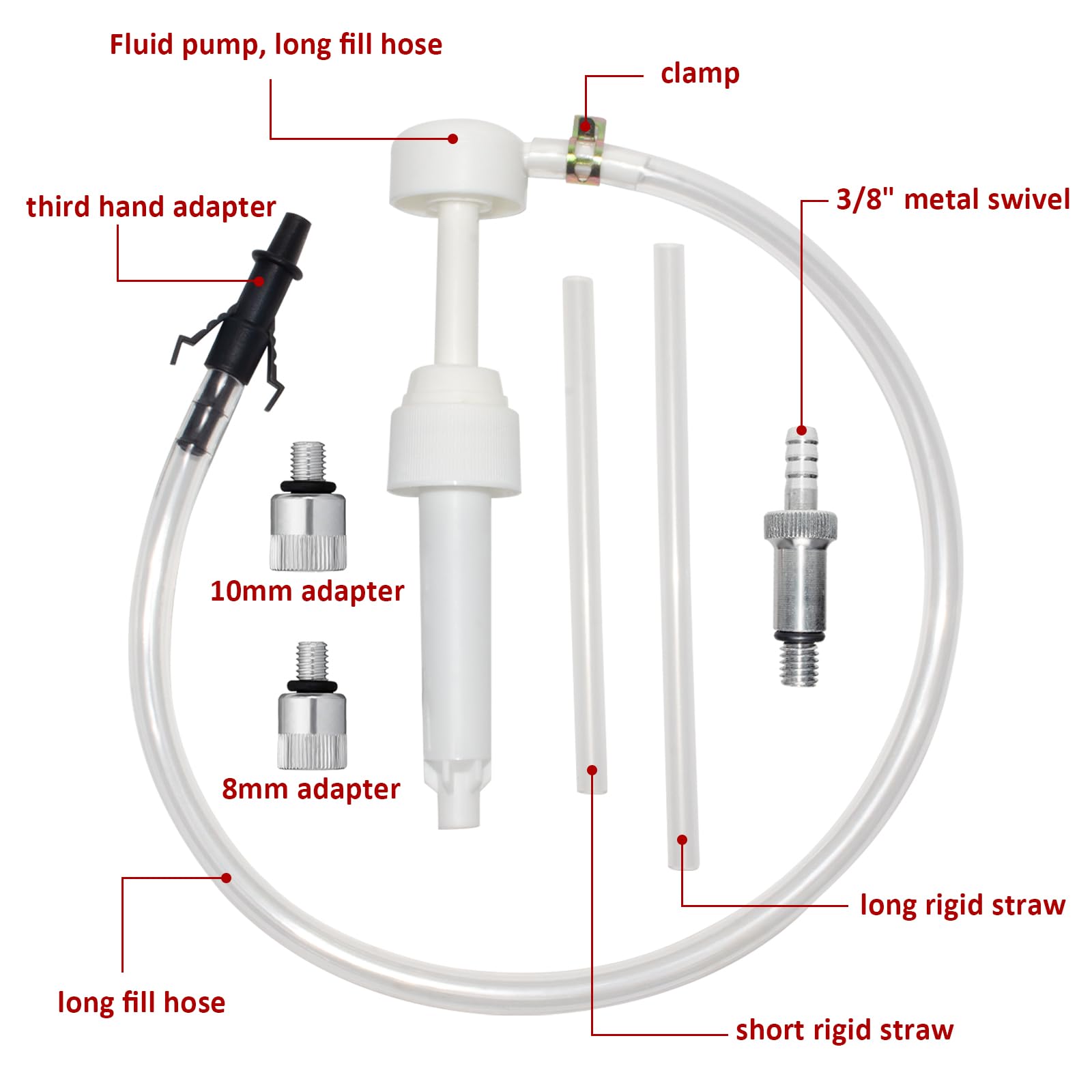 Fluid pump, long fill hose

clamp

third hand adapter

3/8" metal swivel

10mm adapter

8mm adapter

long rigid straw

long fill hose

short rigid straw