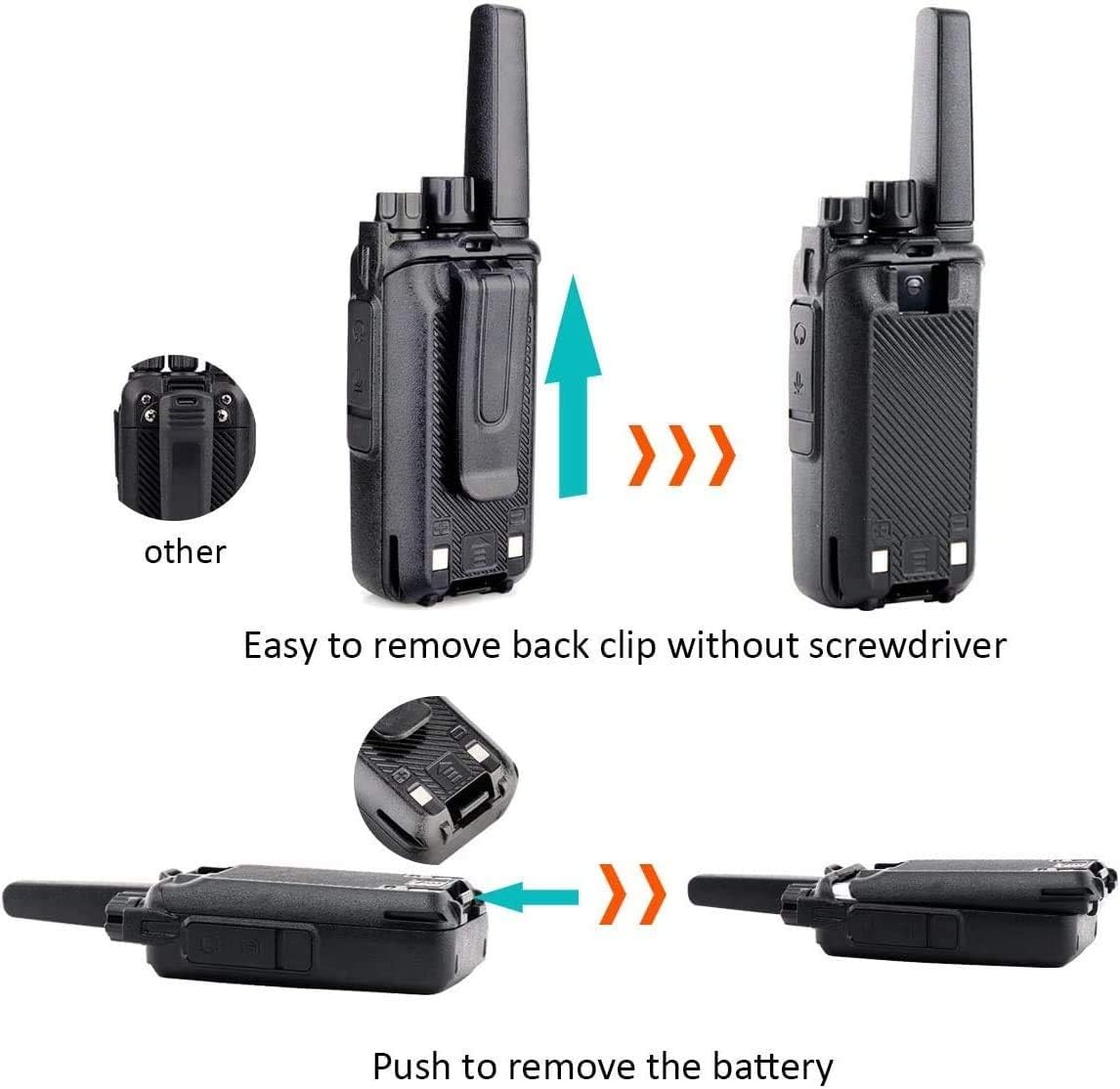 other

Easy to remove back clip without screwdriver

Push to remove the battery