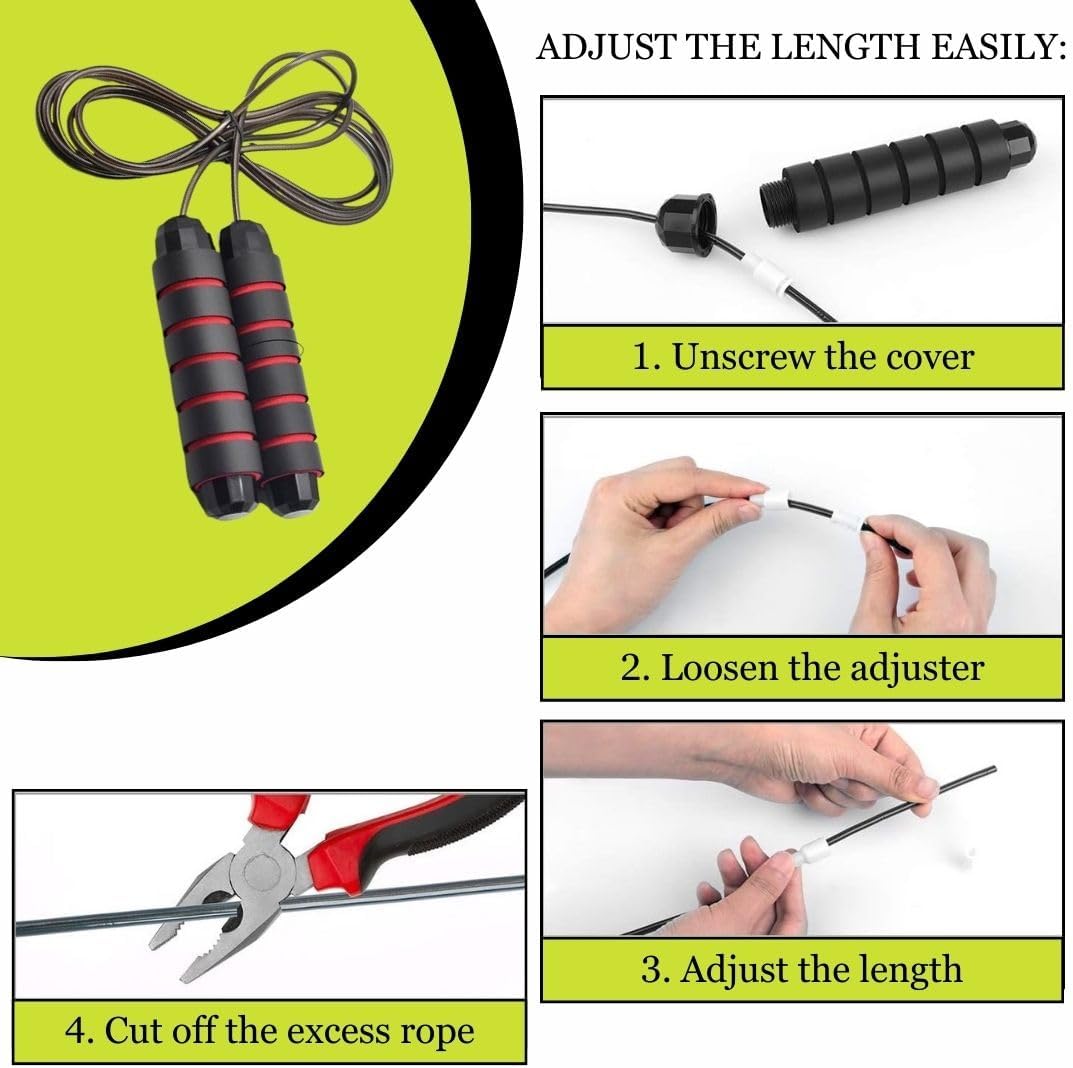 ADJUST THE LENGTH EASILY:

1. Unscrew the cover

2. Loosen the adjuster

3. Adjust the length

4. Cut off the excess rope