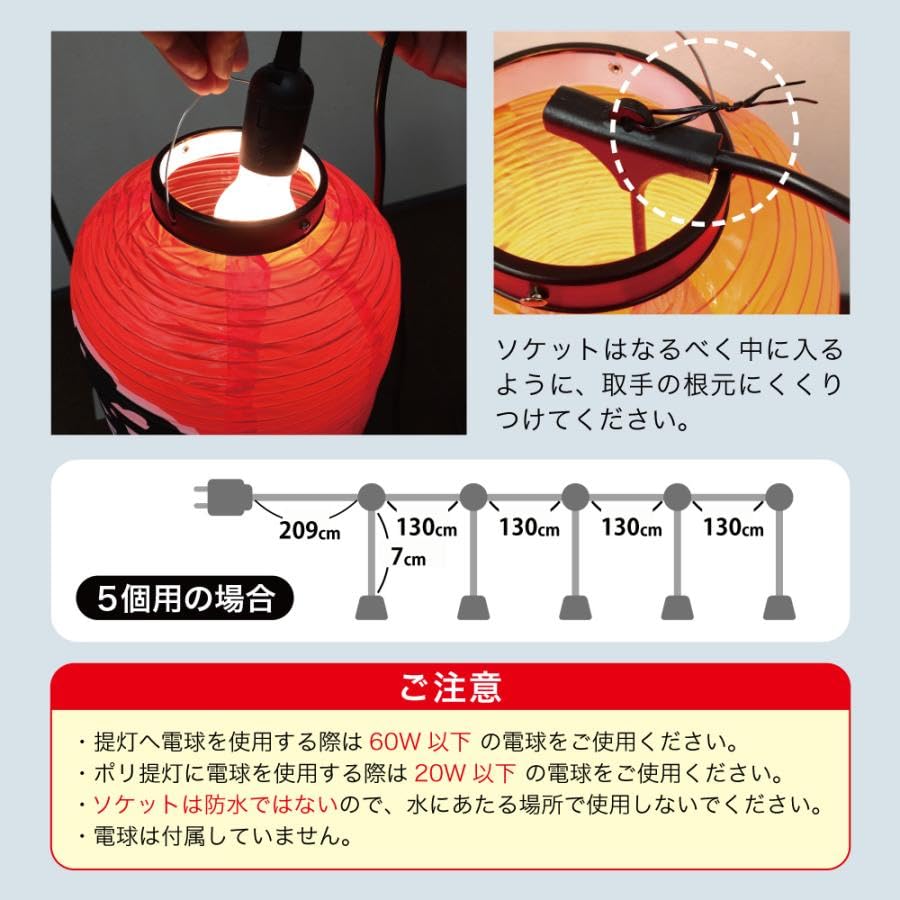 ソケットはなるべく中に入るように、取手の根元にくくりつけてください。

209cm
130cm
130cm
130cm
130cm
7cm
5個用の場合

ご注意

・提灯へ電球を使用する際は 60W 以下 の電球をご使用ください。
・ポリ提灯に電球を使用する際は 20W 以下 の電球をご使用ください。
・ソケットは防水ではないので、水にあたる場所で使用しないでください。
・電球は付属していません。