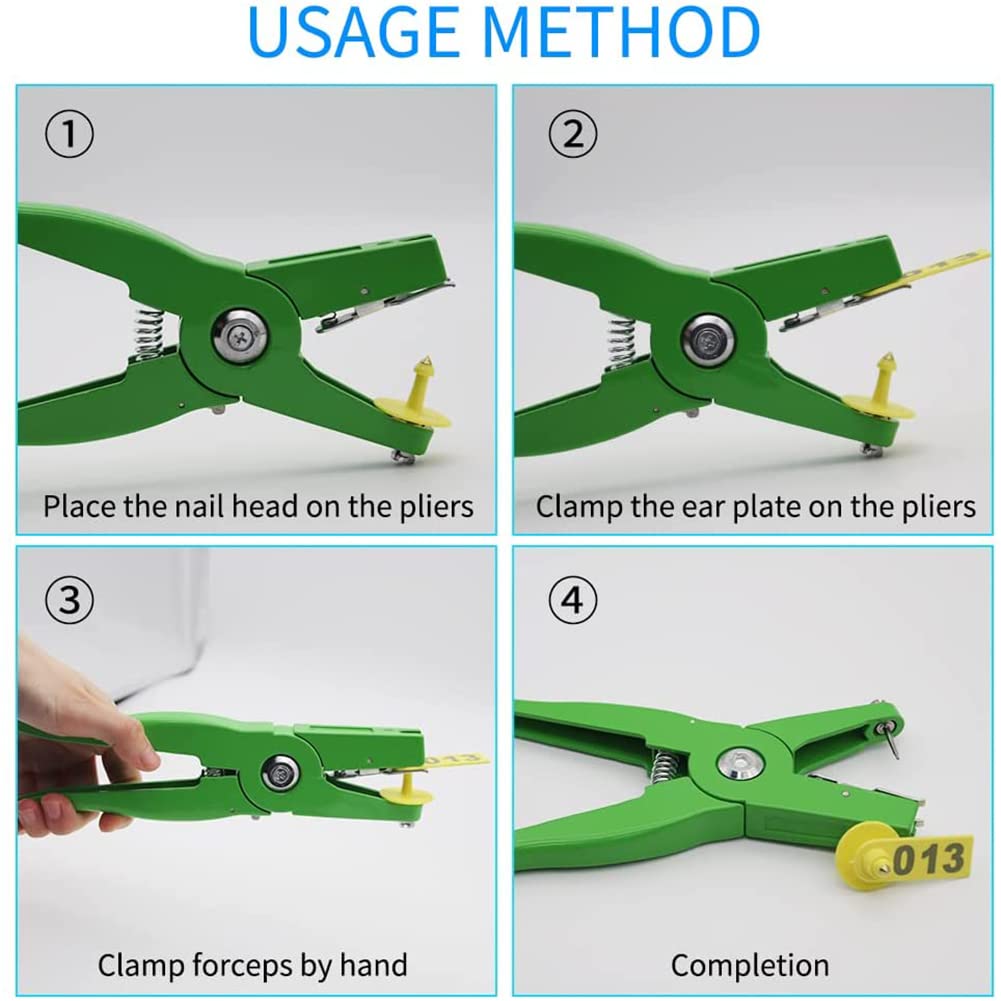 USAGE METHOD

①

Place the nail head on the pliers

②

Clamp the ear plate on the pliers

③

013

Clamp forceps by hand

④

013

Completion