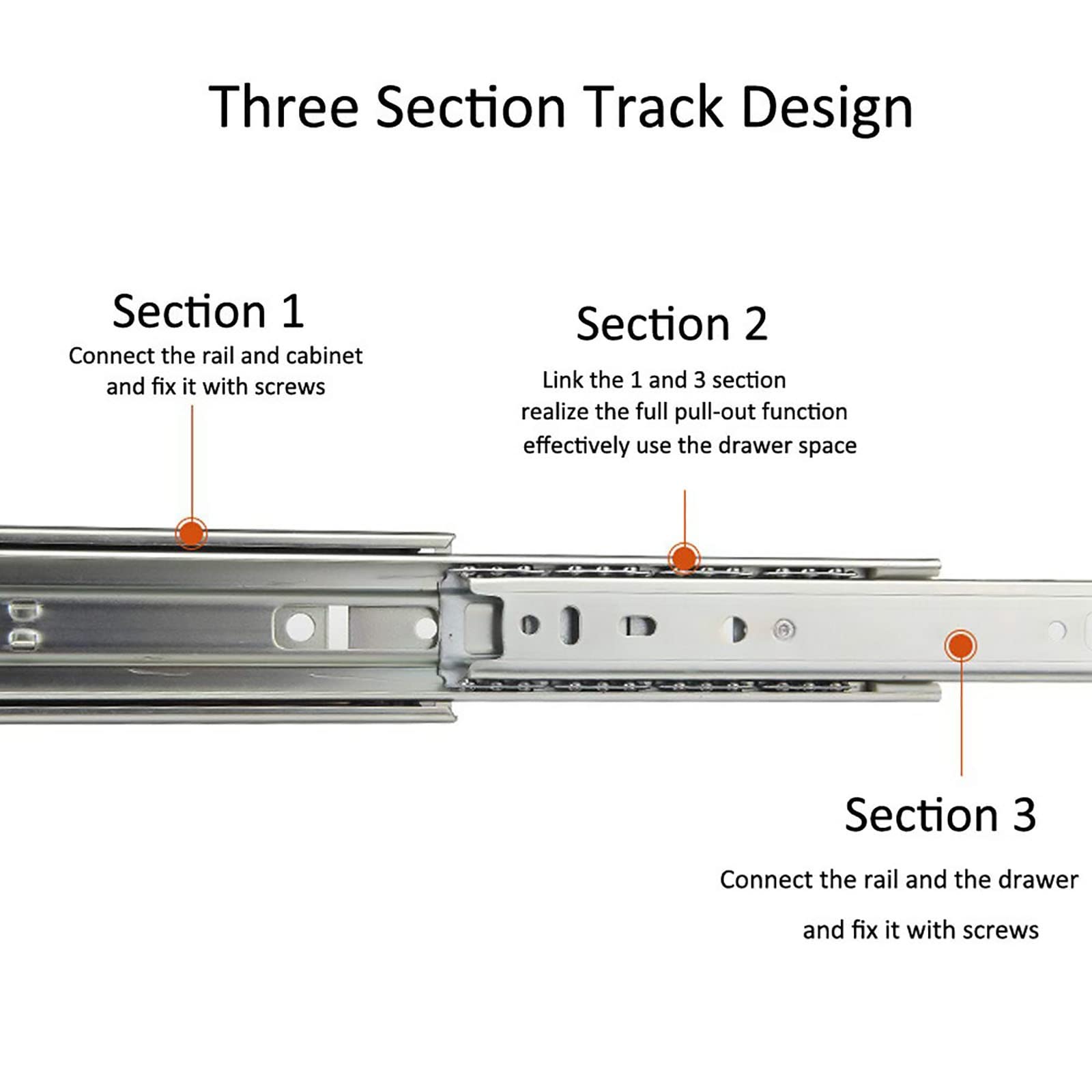 Three Section Track Design

Section 1
Connect the rail and cabinet and fix it with screws

Section 2
Link the 1 and 3 section
realize the full pull-out function
effectively use the drawer space

Section 3
Connect the rail and the drawer
and fix it with screws