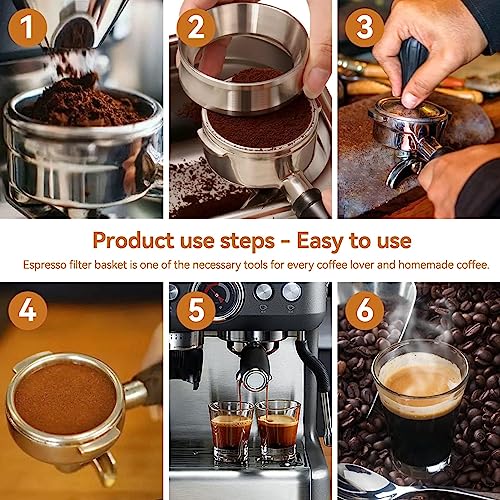 1

2

3

Product use steps - Easy to use

Espresso filter basket is one of the necessary tools for every coffee lover and homemade coffee.

4

5

6