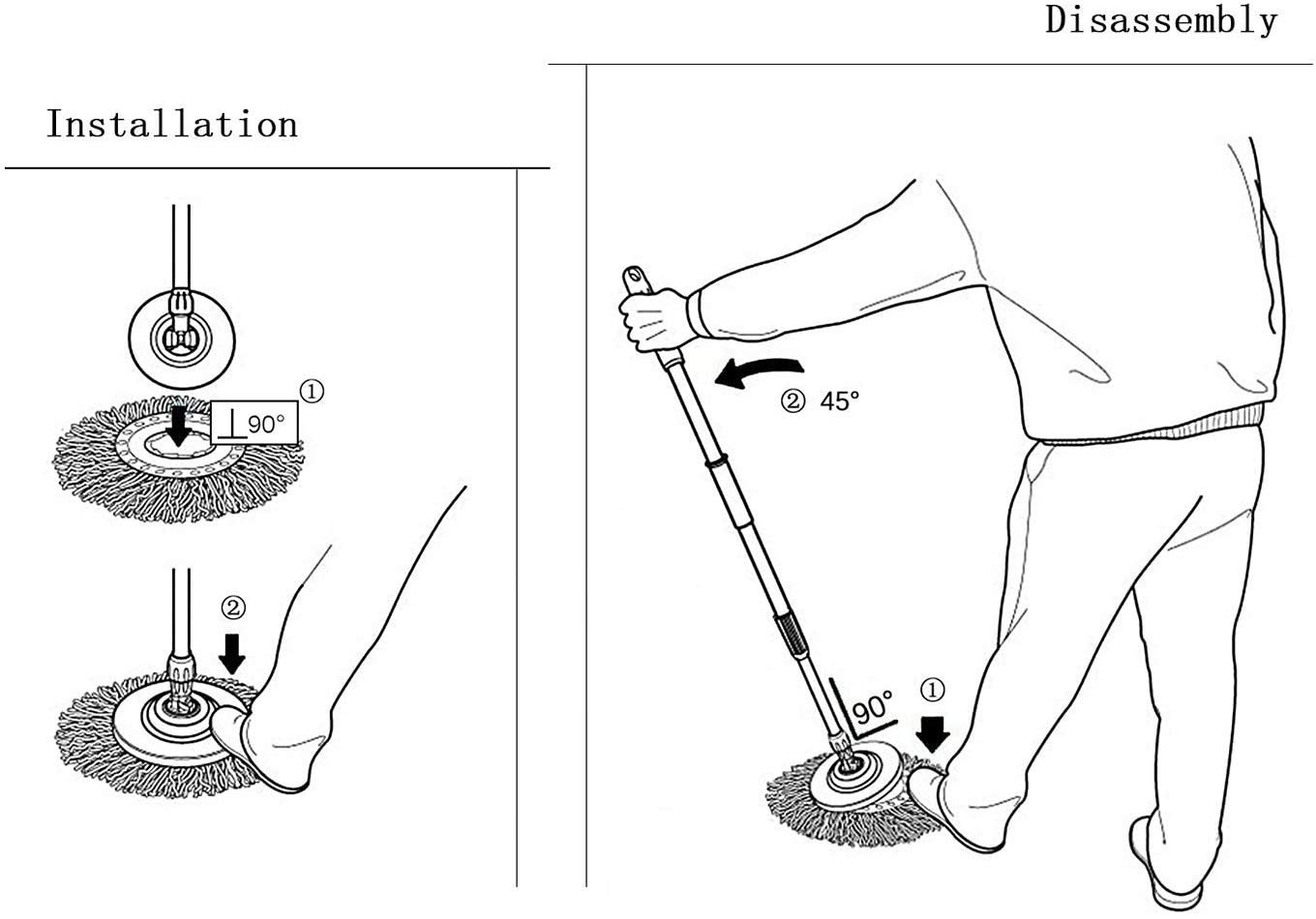 Installation

①
90°

②

Disassembly

② 45°

90°
①