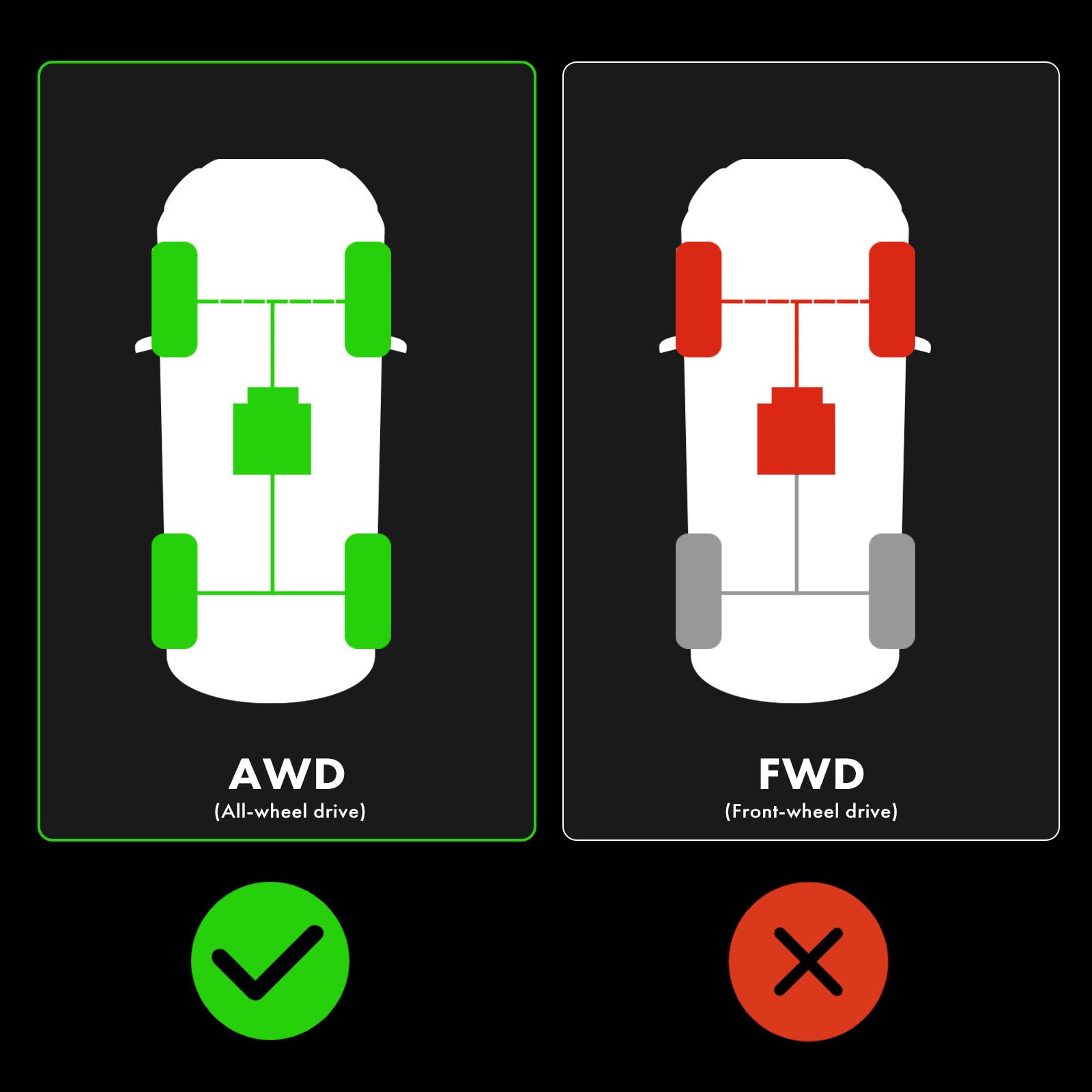 AWD
(All-wheel drive)

FWD
(Front-wheel drive)