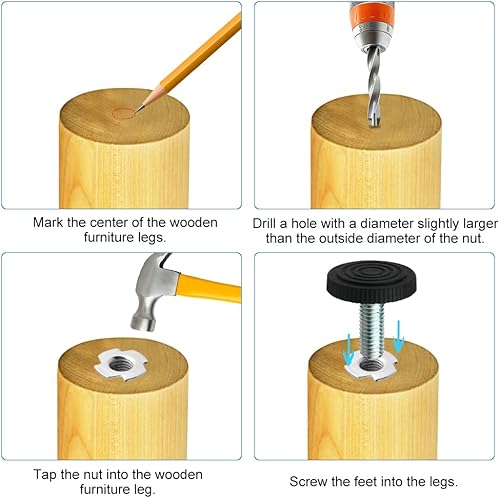 Mark the center of the wooden furniture legs.

Drill a hole with a diameter slightly larger than the outside diameter of the nut.

Tap the nut into the wooden furniture leg.

Screw the feet into the legs.