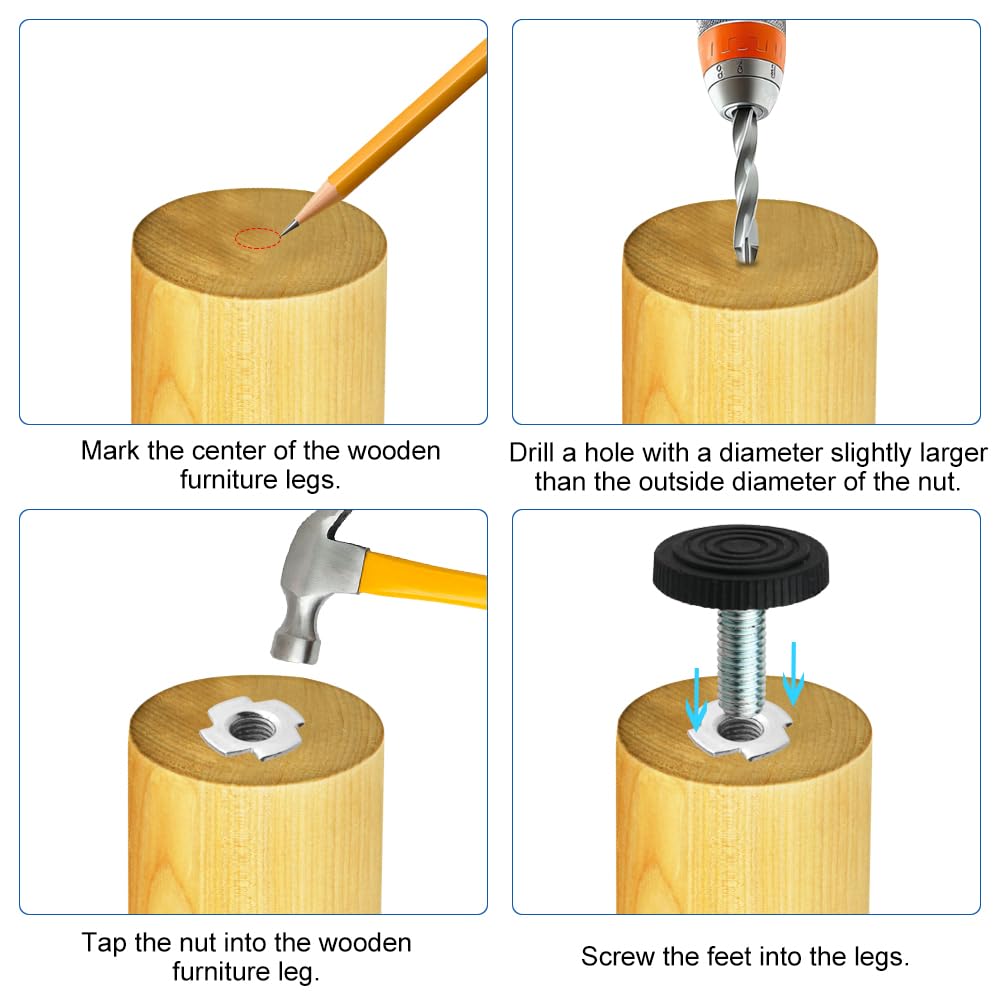 Mark the center of the wooden furniture legs.

Drill a hole with a diameter slightly larger than the outside diameter of the nut.

Tap the nut into the wooden furniture leg.

Screw the feet into the legs.