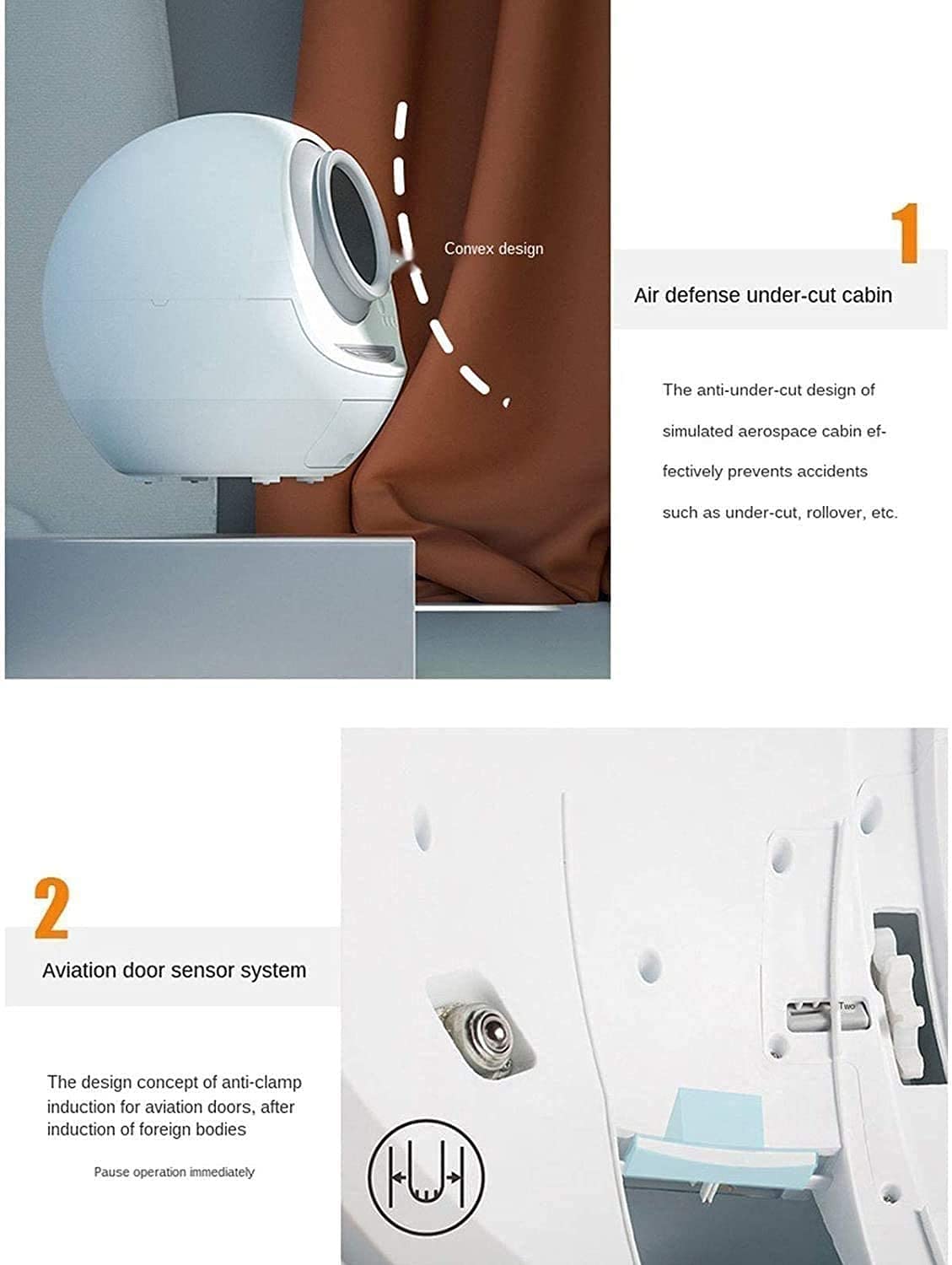 Convex design

1

Air defense under-cut cabin

The anti-under-cut design of simulated aerospace cabin effectively prevents accidents such as under-cut, rollover, etc.

2

Aviation door sensor system

The design concept of anti-clamp induction for aviation doors, after induction of foreign bodies

Pause operation immediately

Two