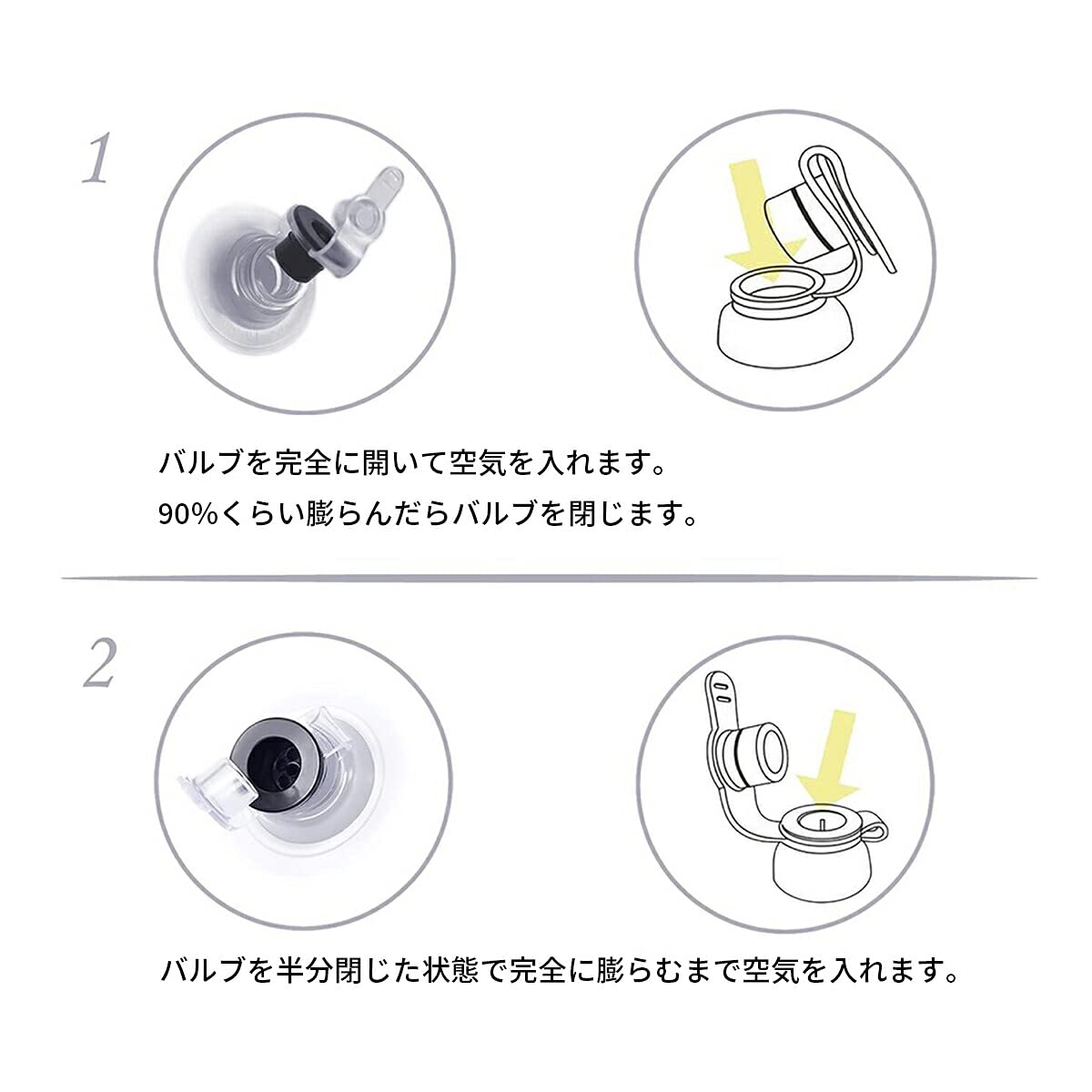 1

バルブを完全に開いて空気を入れます。

90%くらい膨らんだらバルブを閉じます。

2

バルブを半分閉じた状態で完全に膨らむまで空気を入れます。