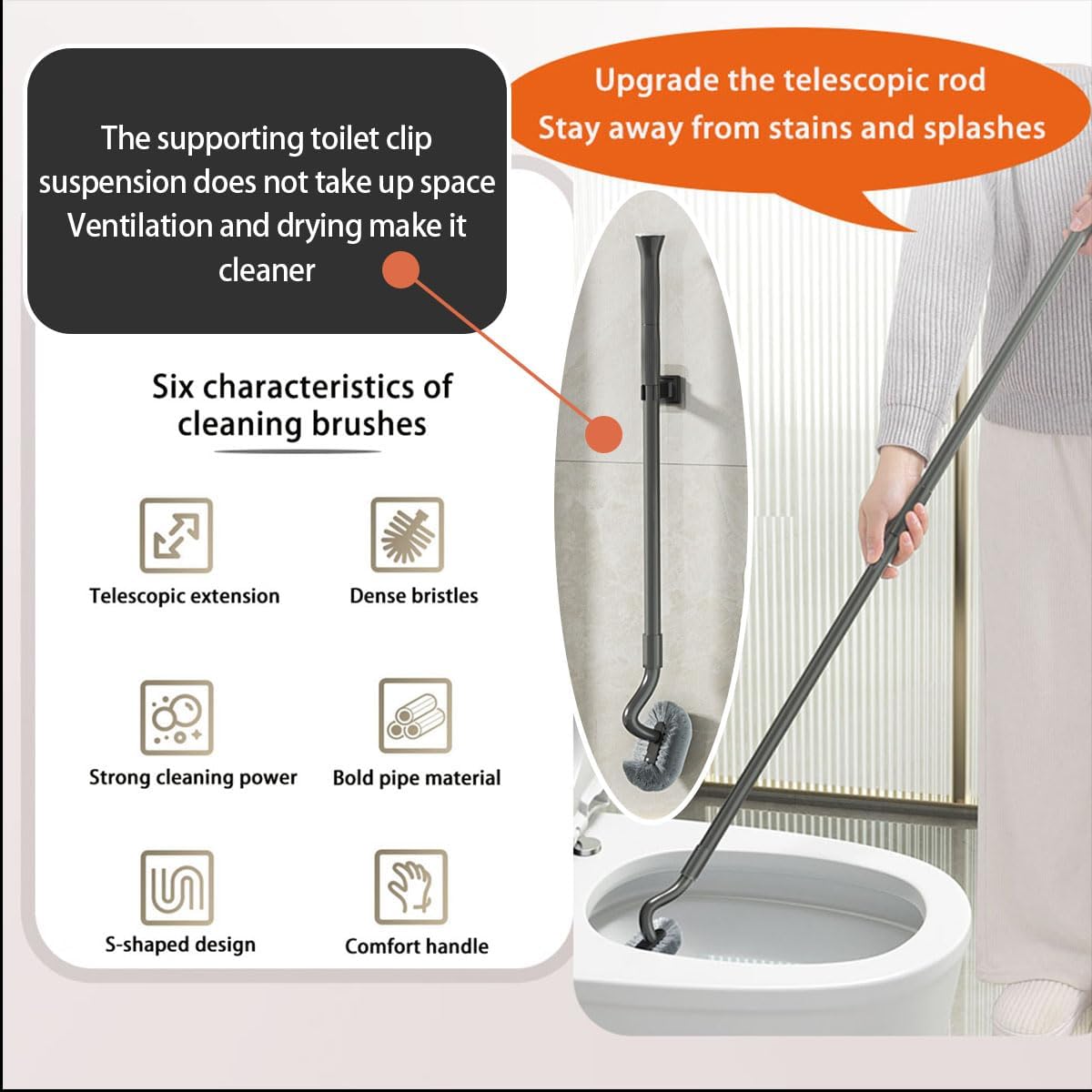 The supporting toilet clip suspension does not take up space Ventilation and drying make it cleaner

Upgrade the telescopic rod
Stay away from stains and splashes

Six characteristics of cleaning brushes

Telescopic extension

Dense bristles

Strong cleaning power

Bold pipe material

S-shaped design

Comfort handle