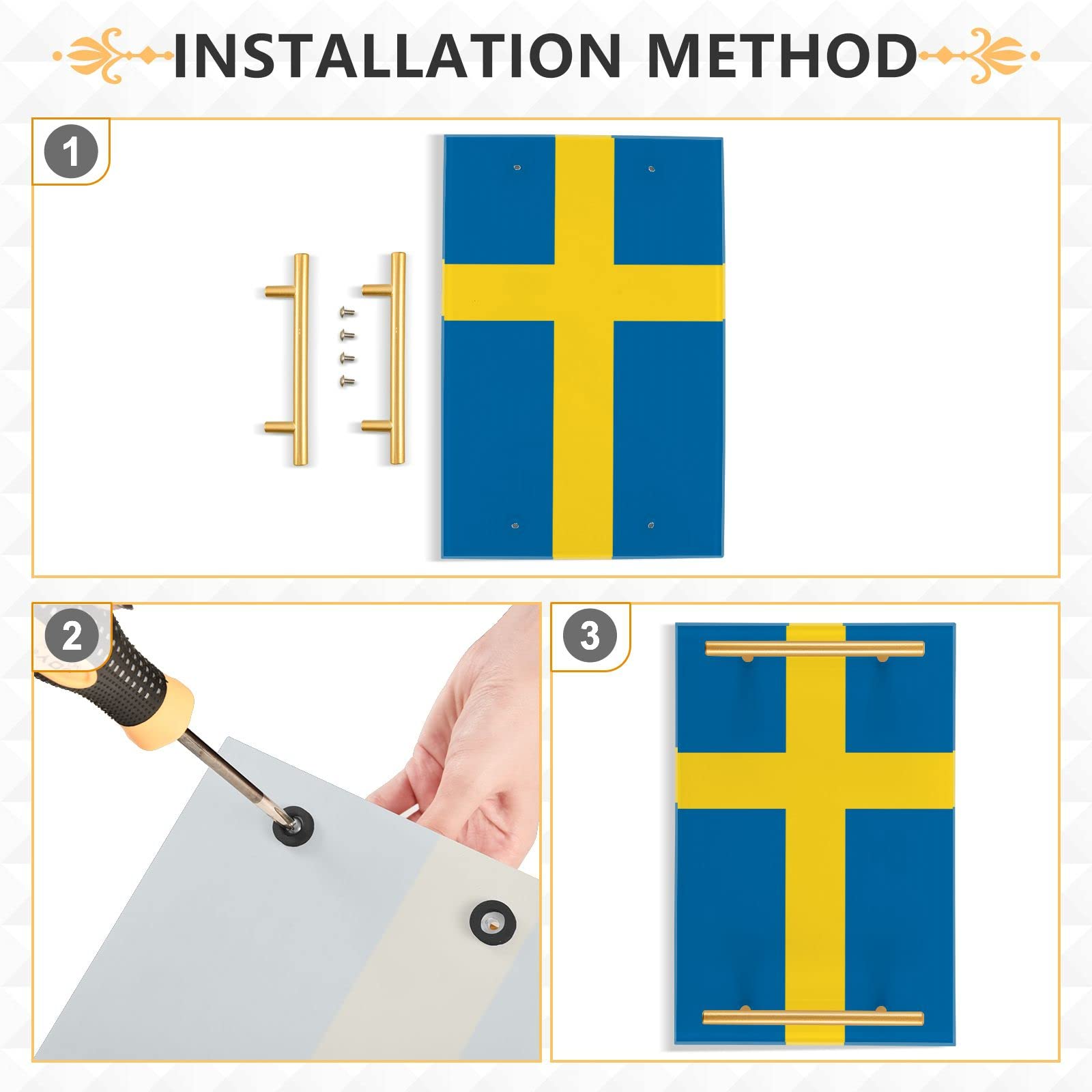 INSTALLATION METHOD

1

2

3