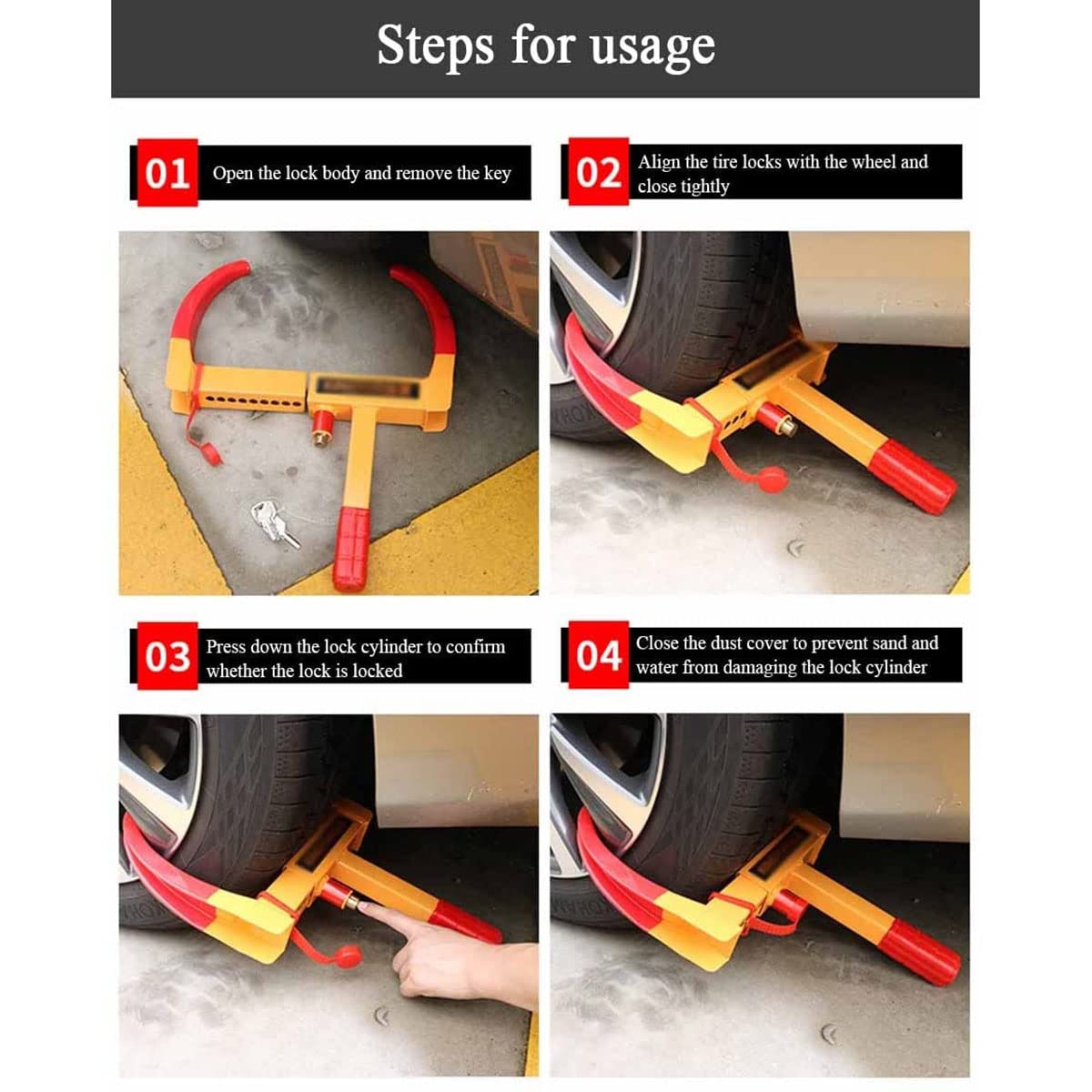 Steps for usage

01 Open the lock body and remove the key

02 Align the tire locks with the wheel and close tightly

03 Press down the lock cylinder to confirm whether the lock is locked

04 Close the dust cover to prevent sand and water from damaging the lock cylinder