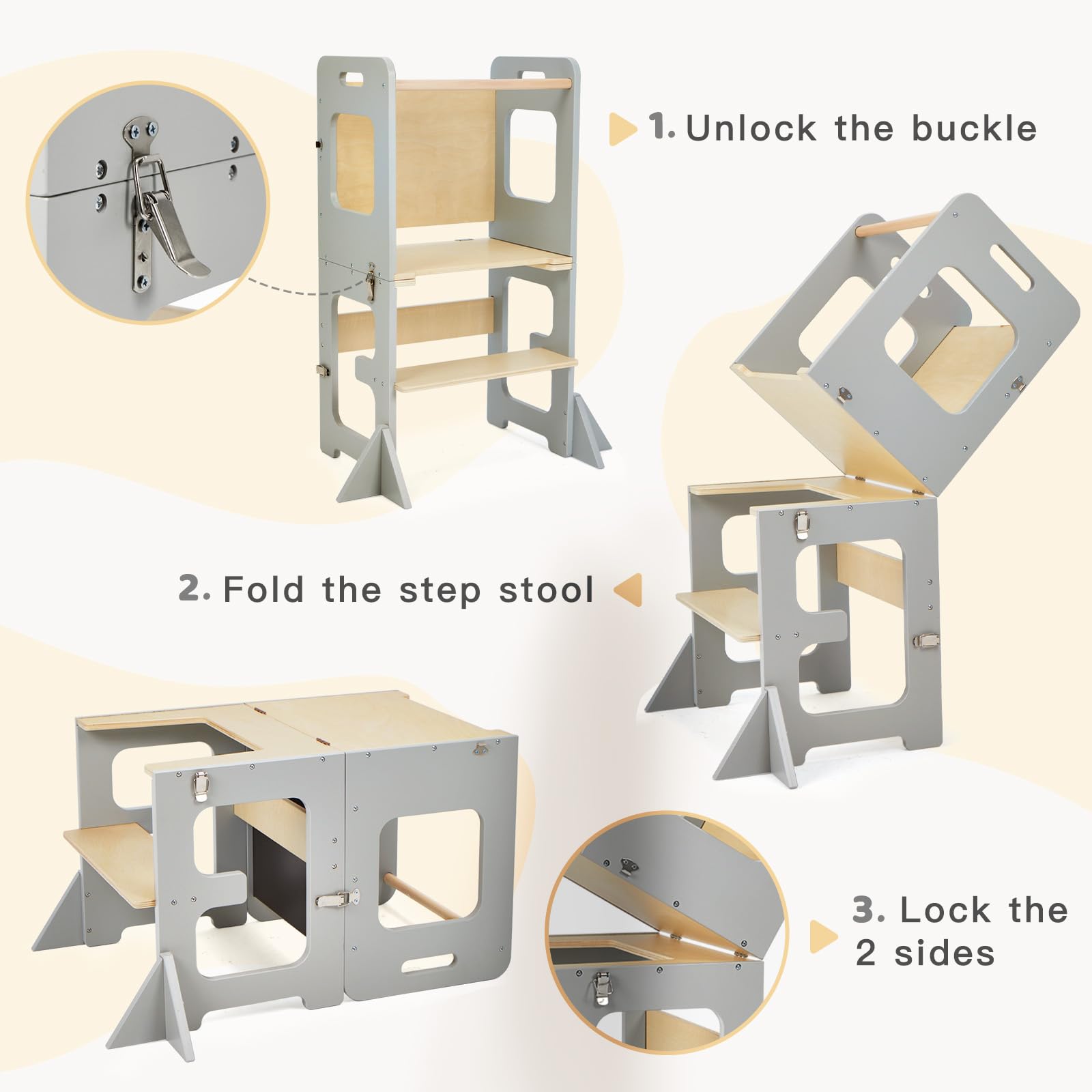 1. Unlock the buckle

2. Fold the step stool

3. Lock the 2 sides