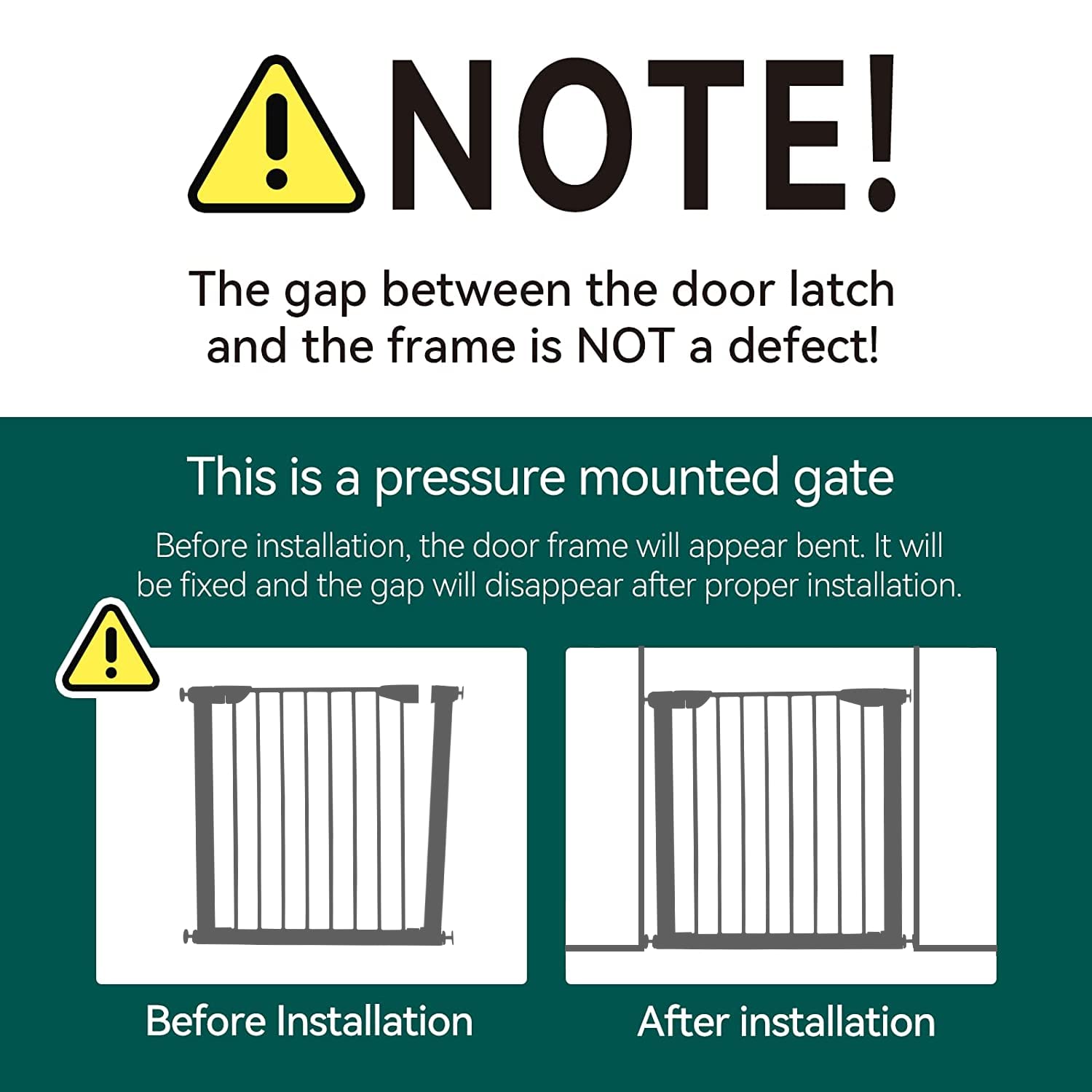 NOTE!

The gap between the door latch and the frame is NOT a defect!

This is a pressure mounted gate

Before installation, the door frame will appear bent. It will be fixed and the gap will disappear after proper installation.

Before Installation

After installation