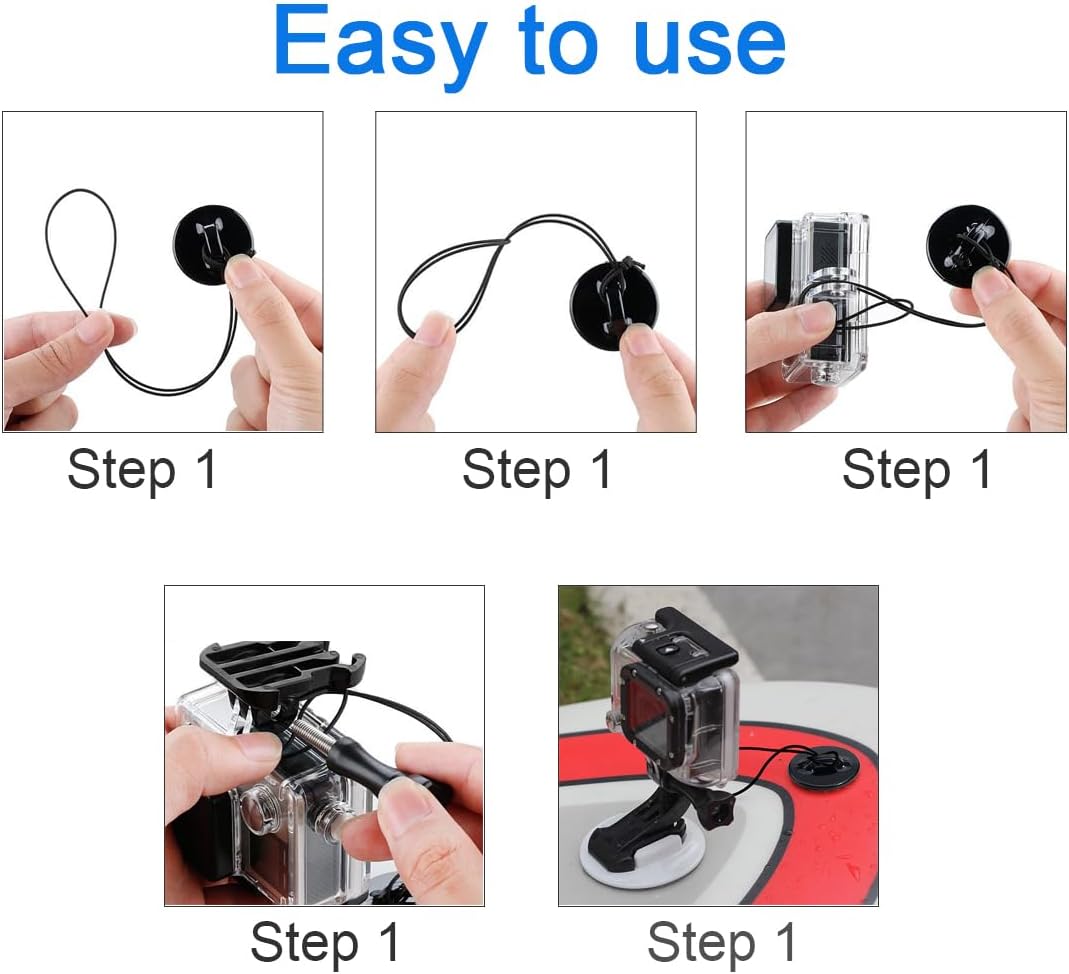 Easy to use

Step 1

Step 1

Step 1

Step 1

Step 1