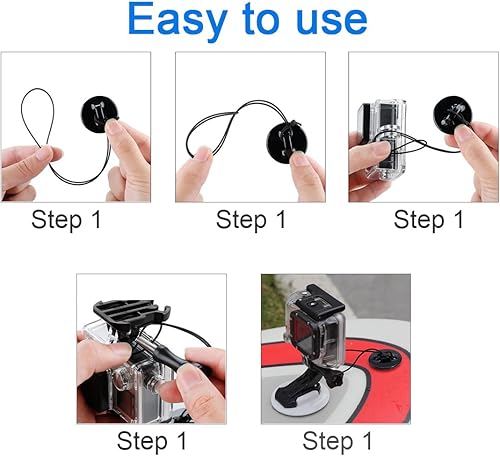 Easy to use

Step 1

Step 1

Step 1

Step 1

Step 1