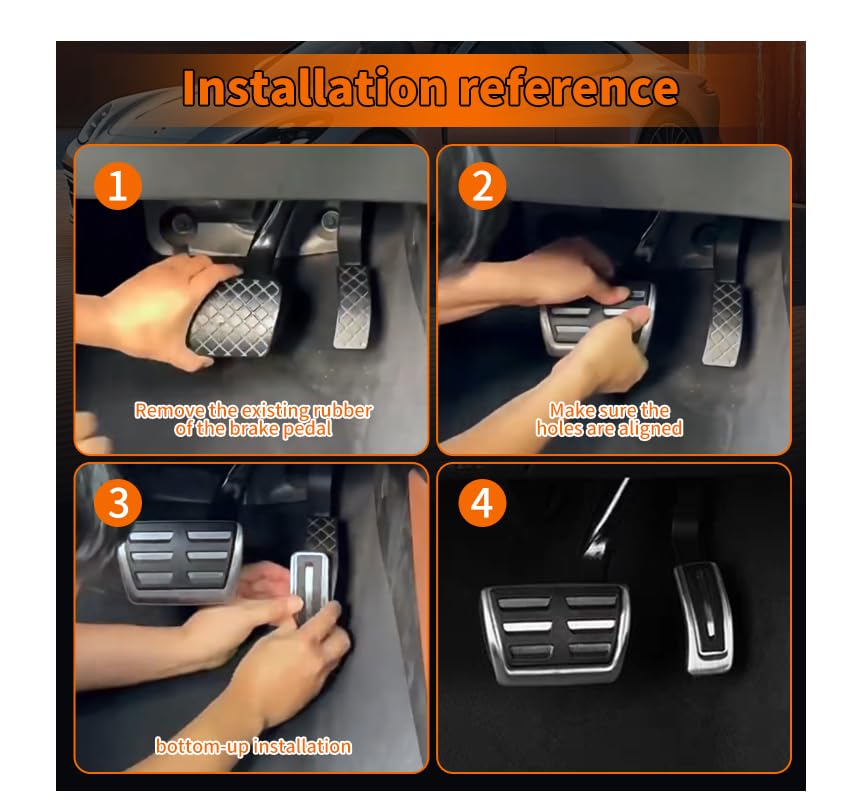 Installation reference

1

Remove the existing rubber of the brake pedal

2

Make sure the holes are aligned

3

bottom-up installation

4