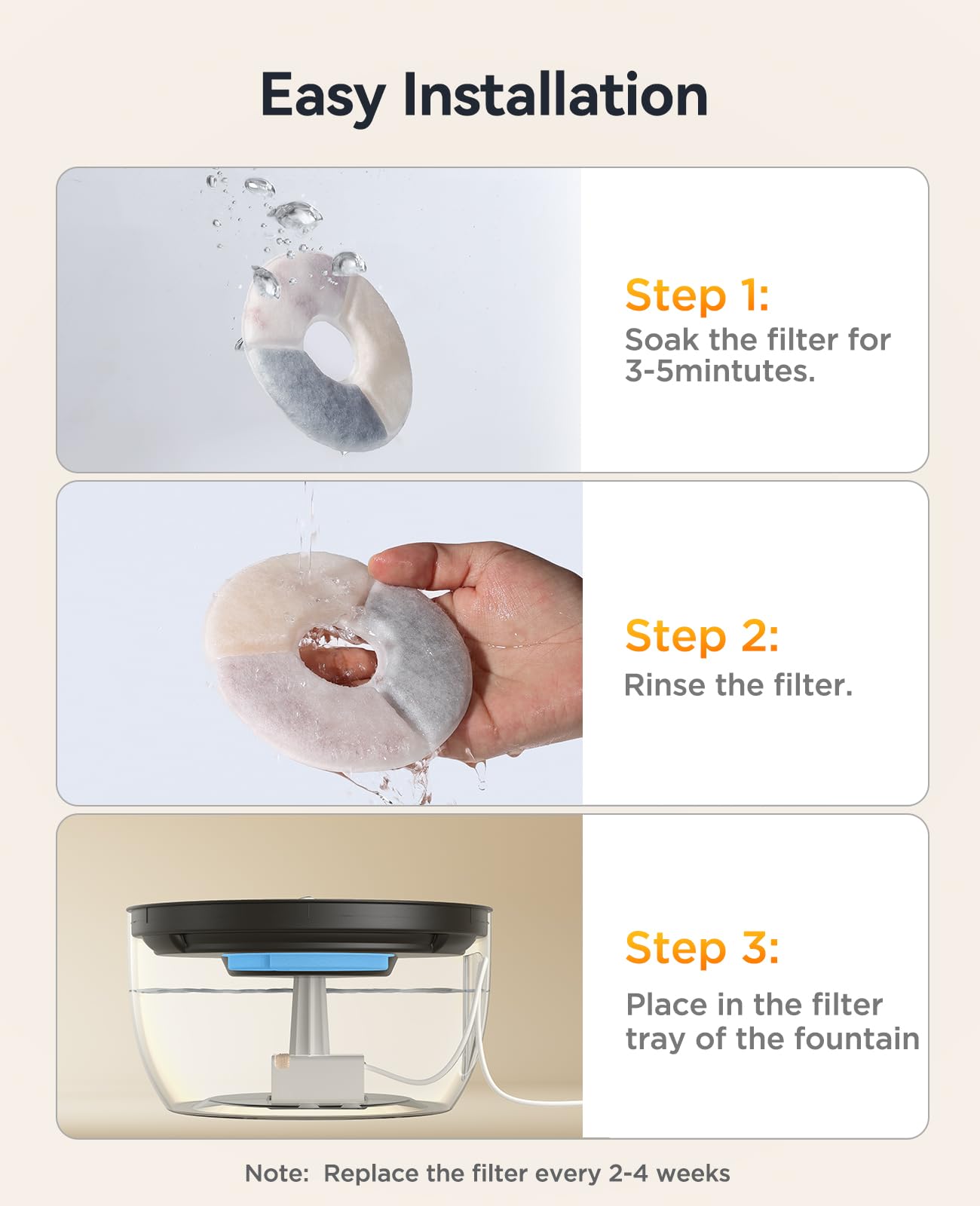 Easy Installation

Step 1:
Soak the filter for 3-5mintutes.

Step 2:
Rinse the filter.

Step 3:
Place in the filter tray of the fountain

Note: Replace the filter every 2-4 weeks