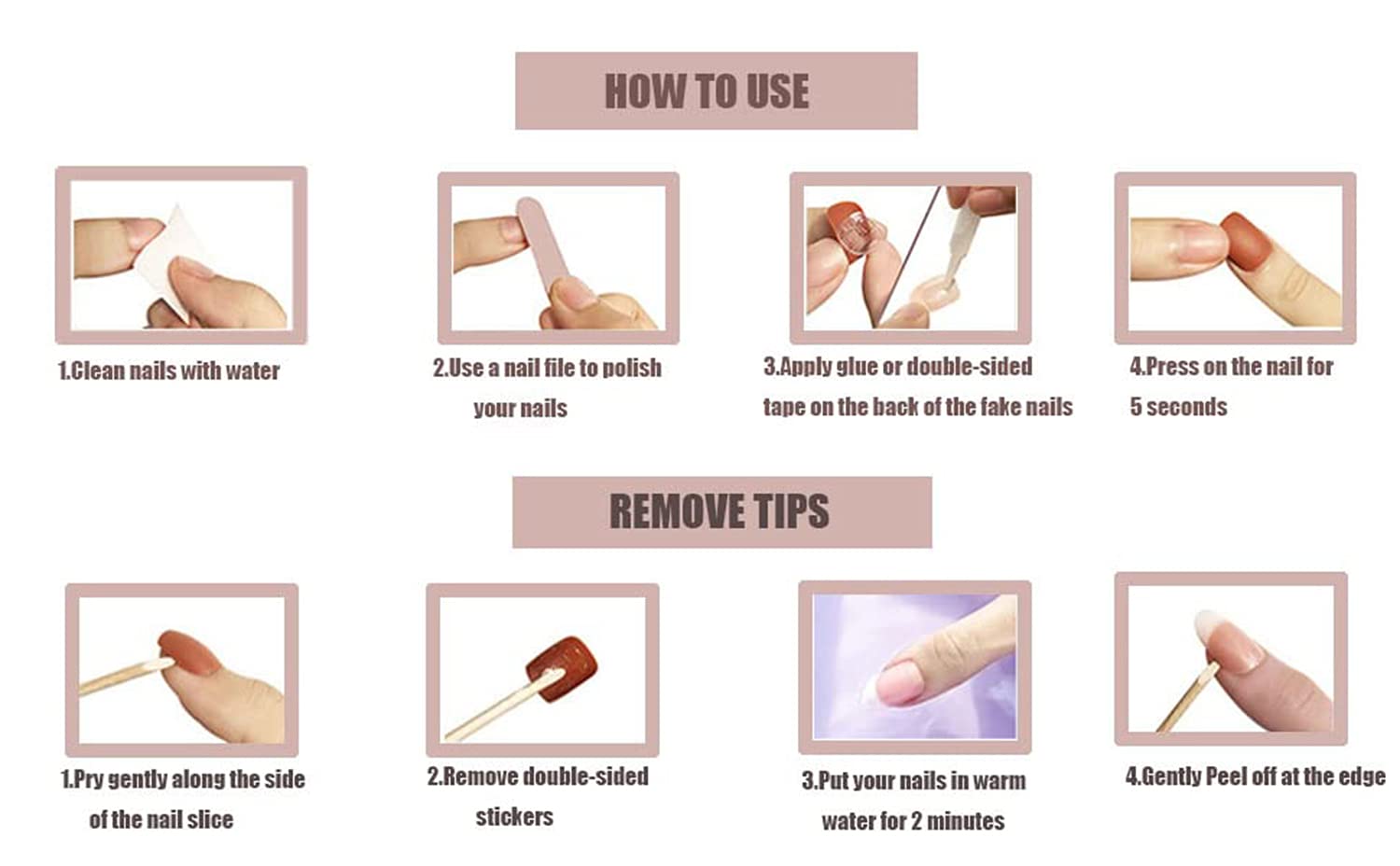 HOW TO USE

1.Clean nails with water

2.Use a nail file to polish your nails

3.Apply glue or double-sided tape on the back of the fake nails

4.Press on the nail for 5 seconds

REMOVE TIPS

1.Pry gently along the side of the nail slice

2.Remove double-sided stickers

3.Put your nails in warm water for 2 minutes

4.Gently Peel off at the edge