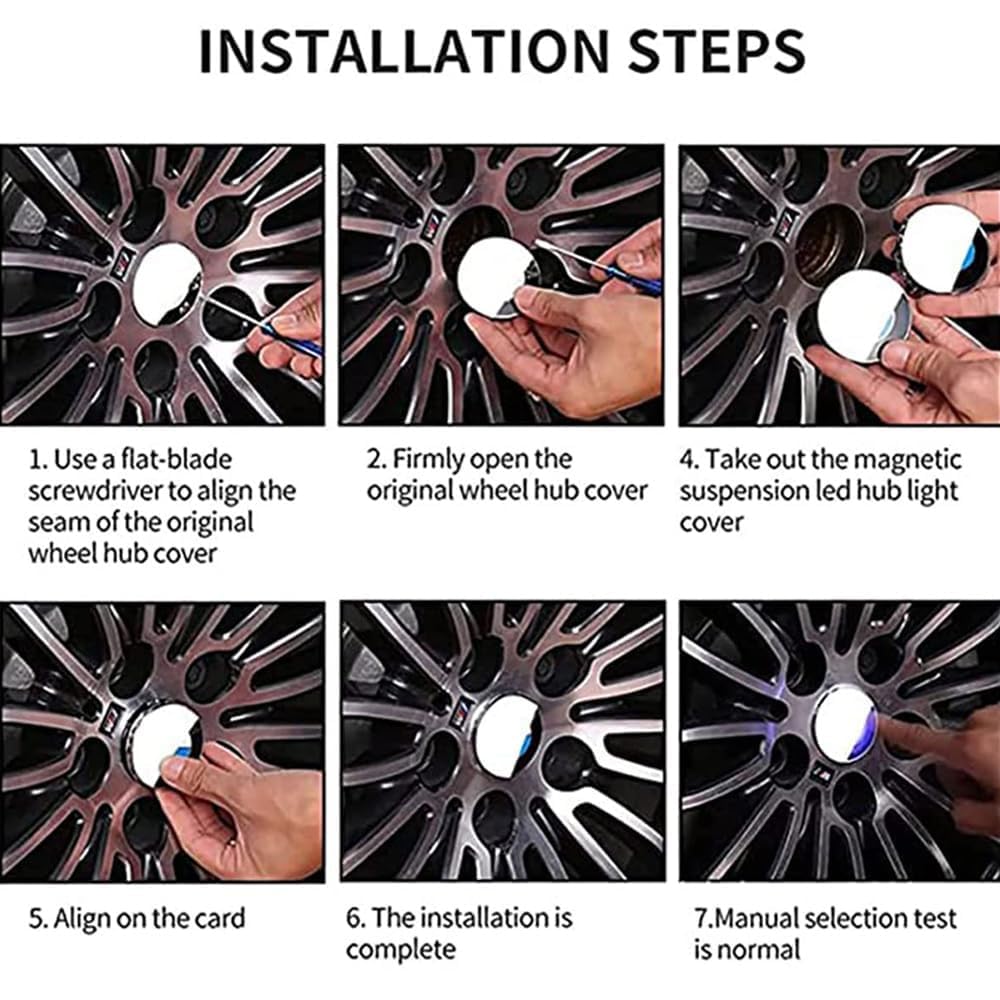 INSTALLATION STEPS

1. Use a flat-blade screwdriver to align the seam of the original wheel hub cover

2. Firmly open the original wheel hub cover

4. Take out the magnetic suspension led hub light cover

5. Align on the card

6. The installation is complete

7.Manual selection test is normal