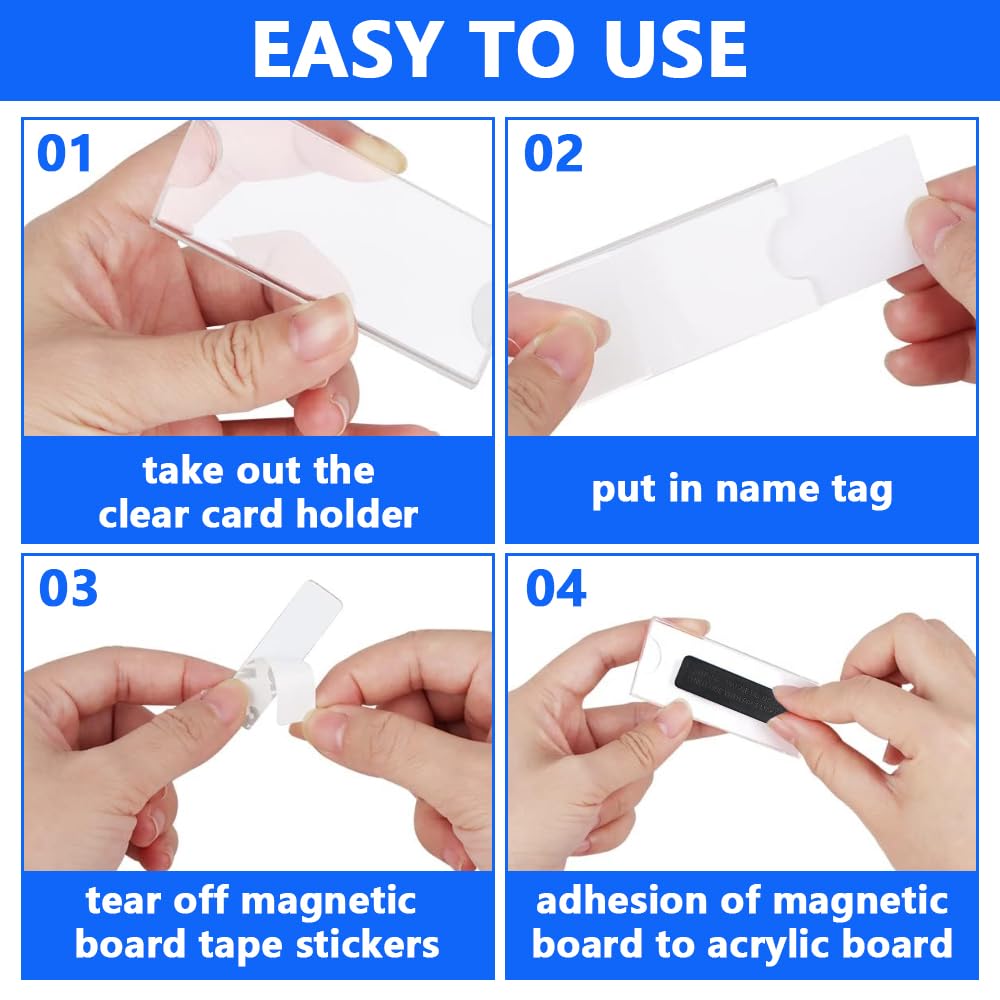 EASY TO USE

01

take out the clear card holder

02

put in name tag

03

tear off magnetic board tape stickers

04

adhesion of magnetic board to acrylic board