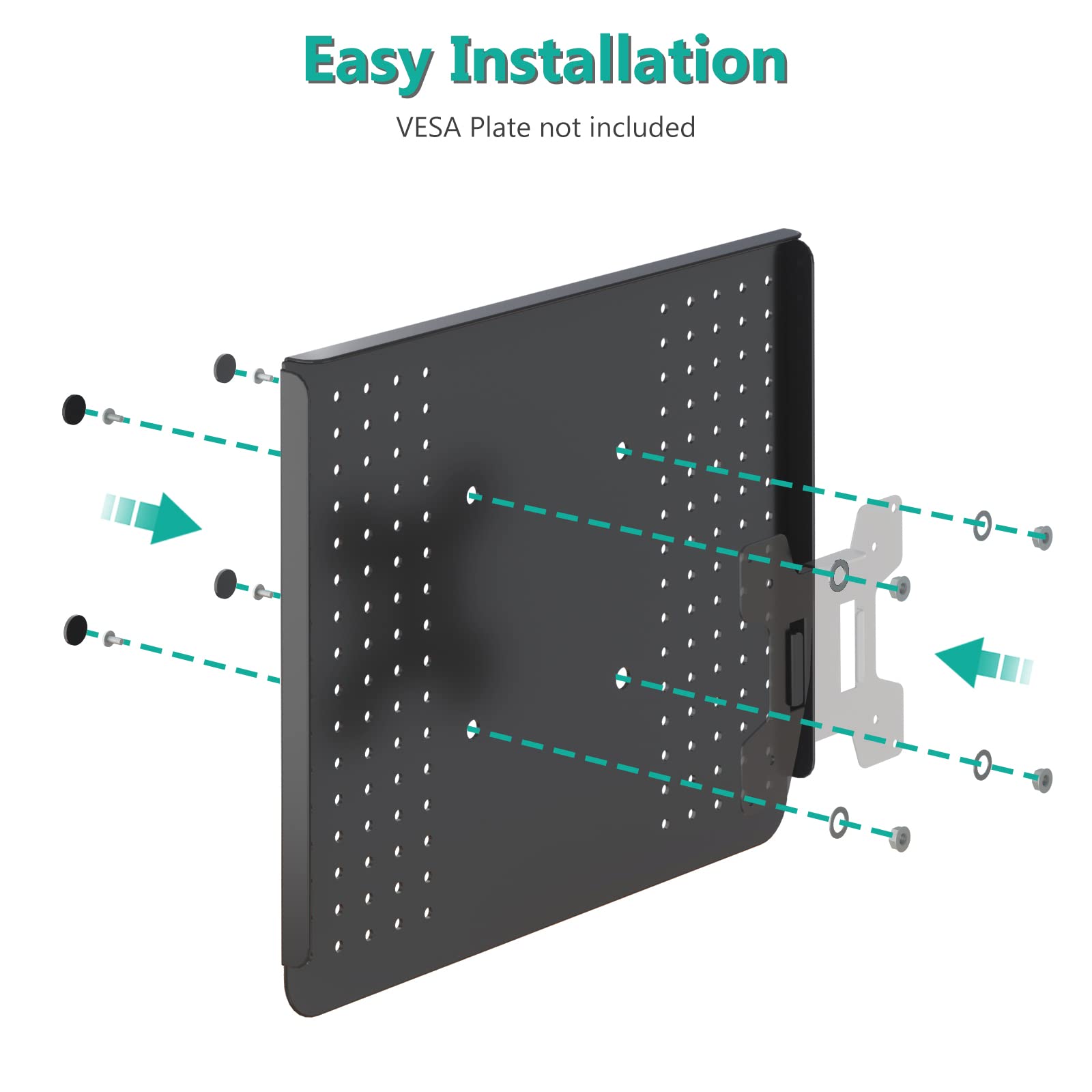 Easy Installation

VESA Plate not included