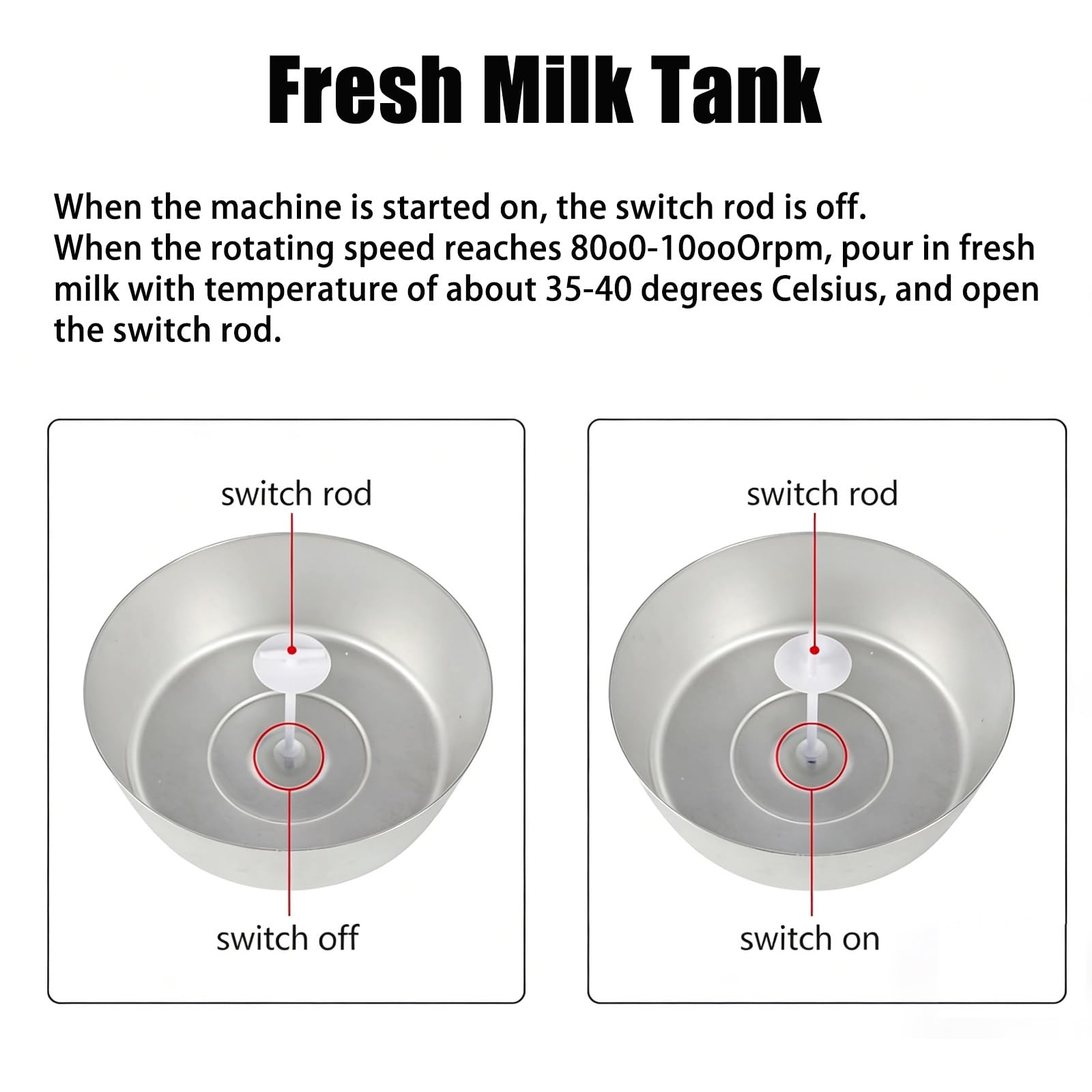 Fresh Milk Tank

When the machine is started on, the switch rod is off.
When the rotating speed reaches 80o0-10ooOrpm, pour in fresh milk with temperature of about 35-40 degrees Celsius, and open the switch rod.

switch rod

switch off

switch rod

switch on