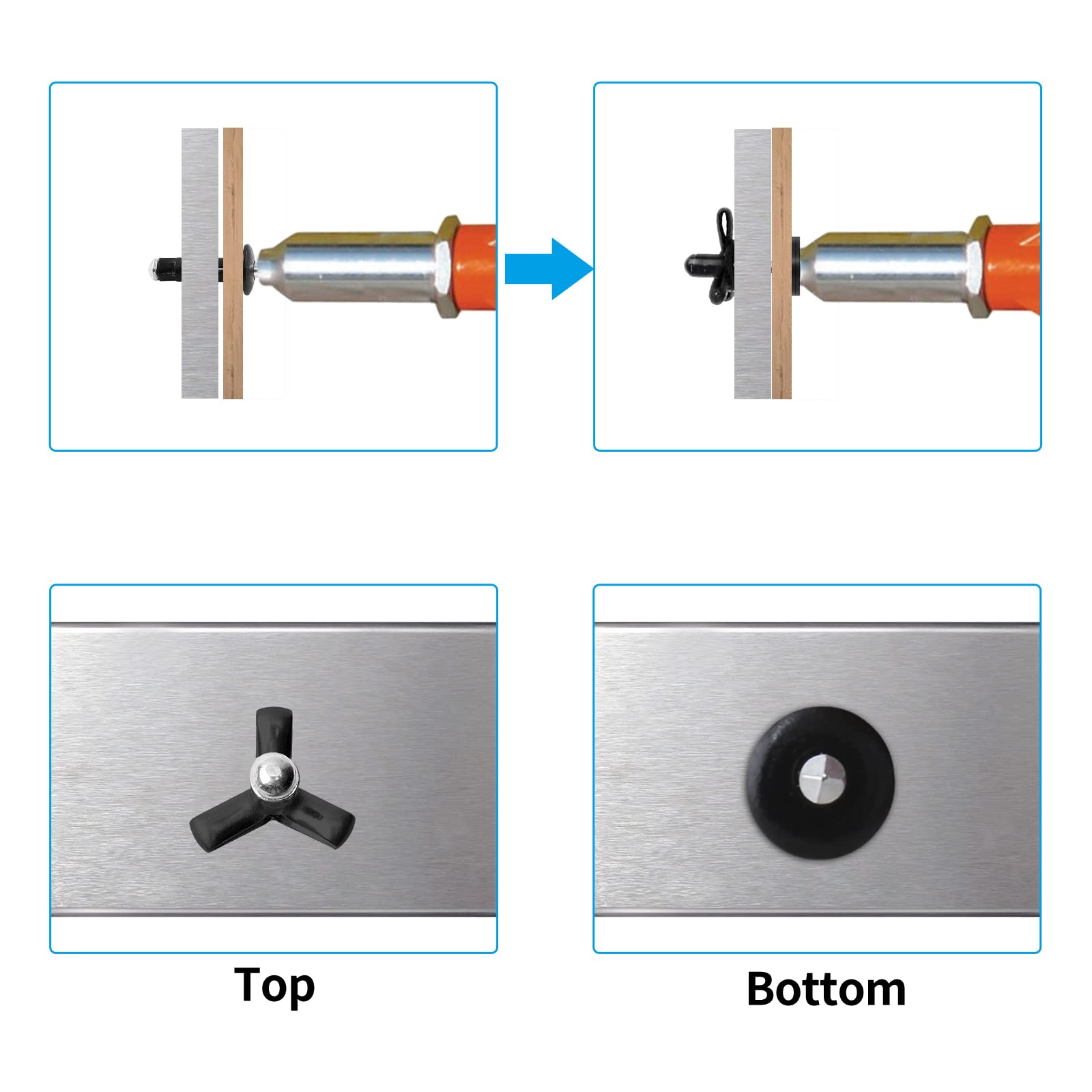 Top

Bottom