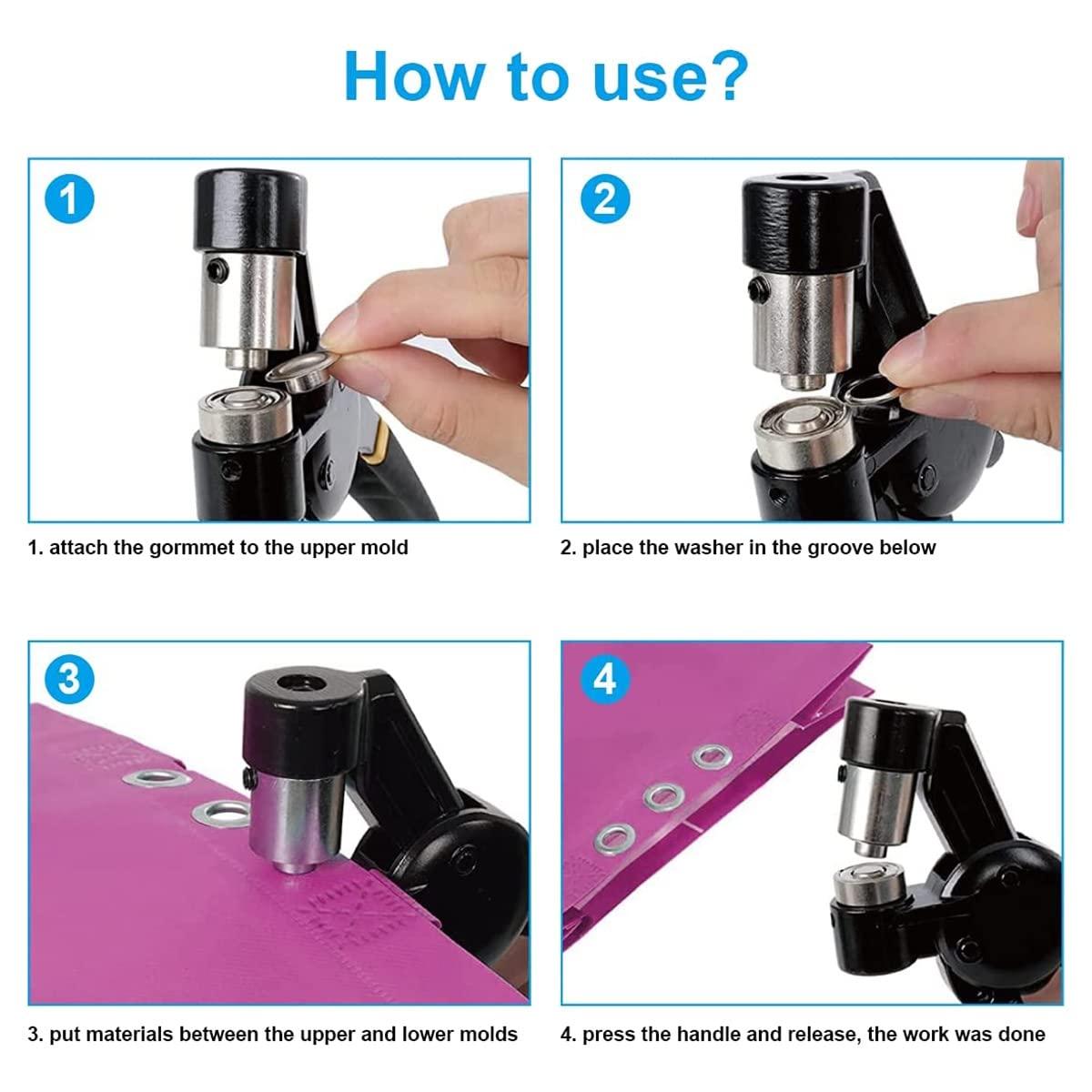 How to use?

1

1. attach the gormmet to the upper mold

2

2. place the washer in the groove below

3

3. put materials between the upper and lower molds

4

4. press the handle and release, the work was done