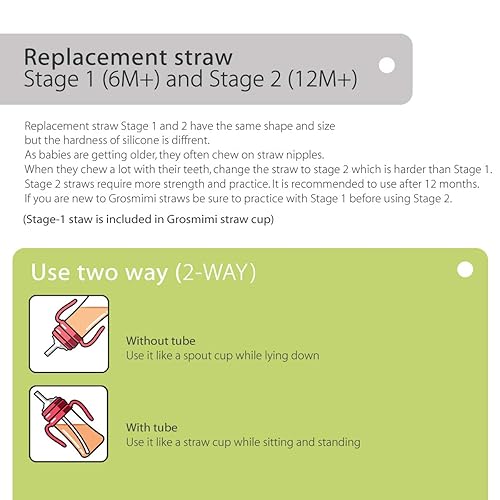 Replacement straw
Stage 1 (6M+) and Stage 2 (12M+)

Replacement straw Stage 1 and 2 have the same shape and size but the hardness of silicone is diffrent.
As babies are getting older, they often chew on straw nipples.
When they chew a lot with their teeth, change the straw to stage 2 which is harder than Stage 1.
Stage 2 straws require more strength and practice. It is recommended to use after 12 months.
If you are new to Grosmimi straws be sure to practice with Stage 1 before using Stage 2.

(Stage-1 staw is included in Grosmimi straw cup)

Use two way (2-WAY)

Without tube
Use it like a spout cup while lying down

With tube
Use it like a straw cup while sitting and standing