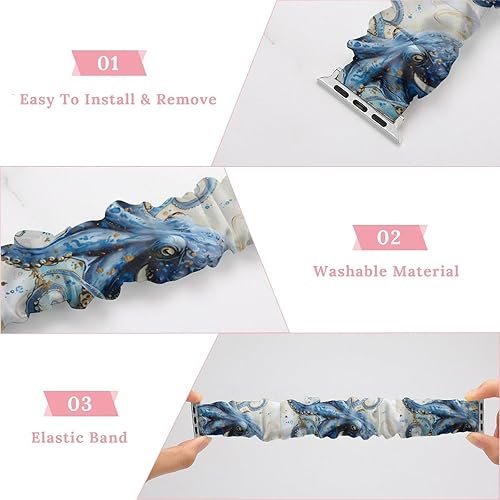 01

Easy To Install & Remove

02

Washable Material

03

Elastic Band