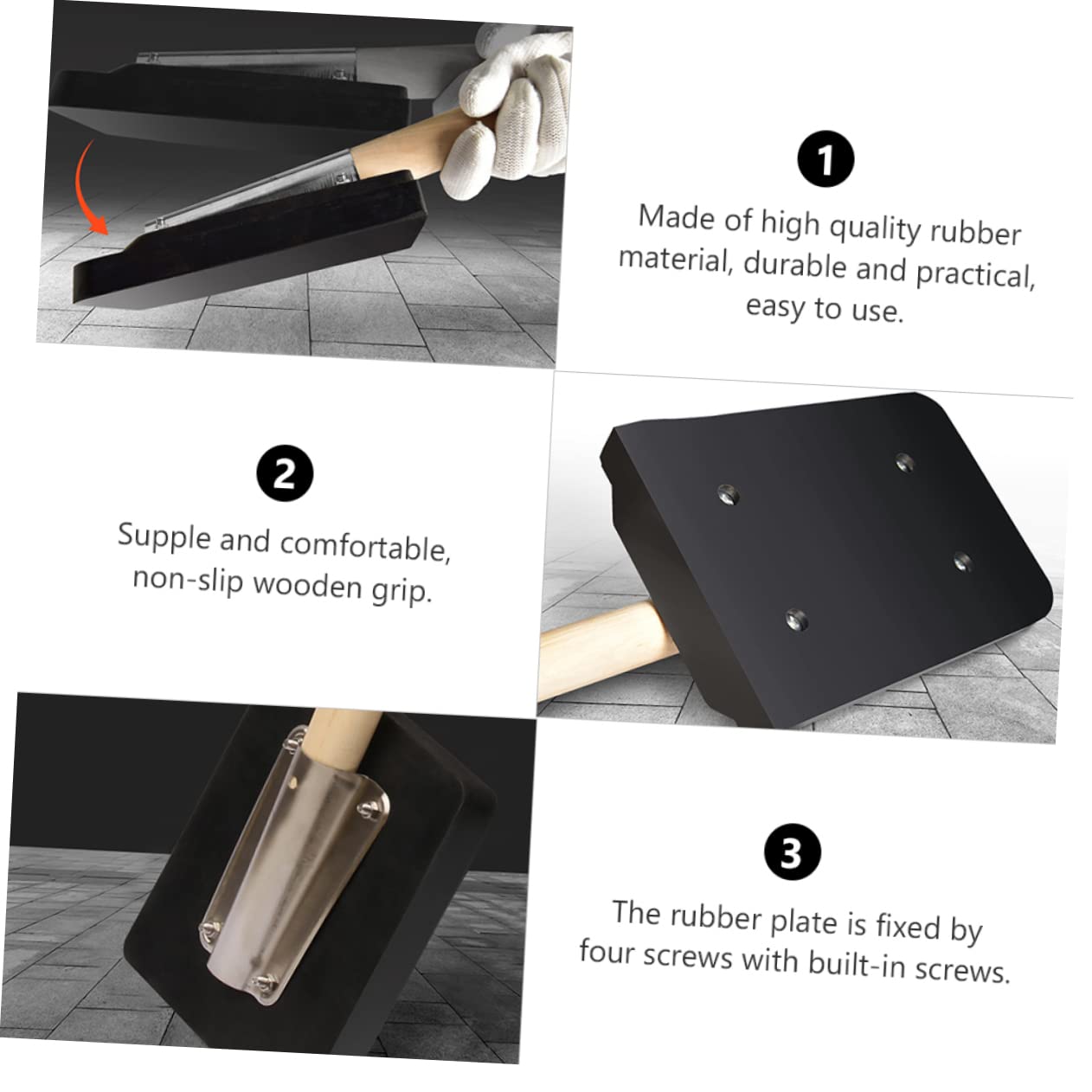 1

Made of high quality rubber material, durable and practical, easy to use.

2

Supple and comfortable, non-slip wooden grip.

3

The rubber plate is fixed by four screws with built-in screws.