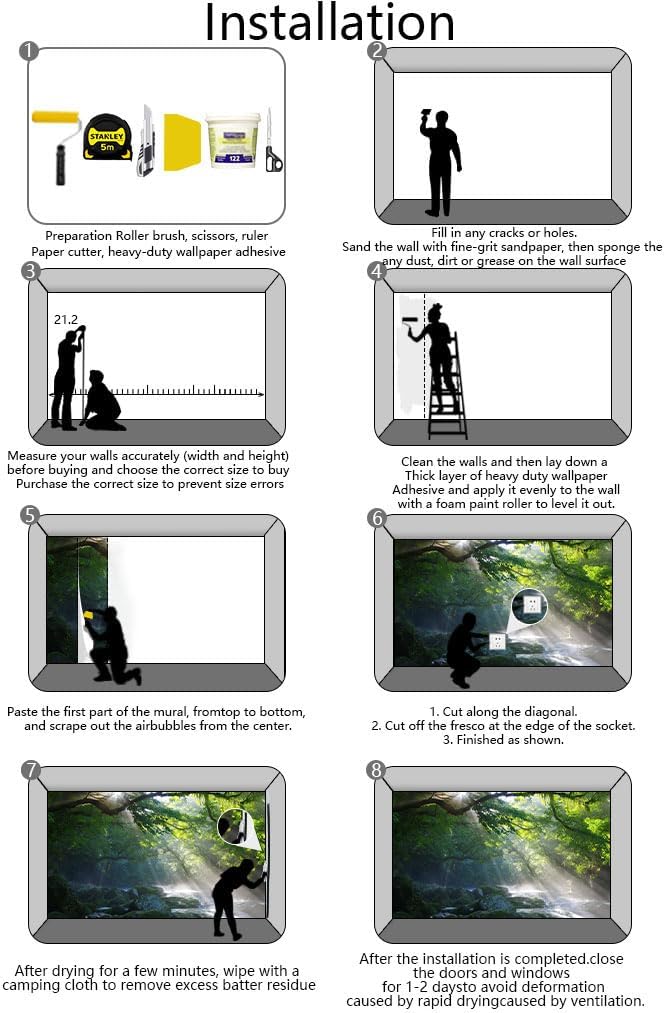 Installation

1

STANLEY

5m

122

Preparation Roller brush, scissors, ruler
Paper cutter, heavy-duty wallpaper adhesive

2

Fill in any cracks or holes.
Sand the wall with fine-grit sandpaper, then sponge the any dust, dirt or grease on the wall surface

3

21.2

Measure your walls accurately (width and height) before buying and choose the correct size to buy
Purchase the correct size to prevent size errors

4

Clean the walls and then lay down a Thick layer of heavy duty wallpaper Adhesive and apply it evenly to the wall with a foam paint roller to level it out.

5

Paste the first part of the mural, fromtop to bottom, and scrape out the airbubbles from the center.

6

1. Cut along the diagonal.
2. Cut off the fresco at the edge of the socket.
3. Finished as shown.

7

After drying for a few minutes, wipe with a camping cloth to remove excess batter residue

8

After the installation is completed.close the doors and windows for 1-2 daysto avoid deformation caused by rapid dryingcaused by ventilation.