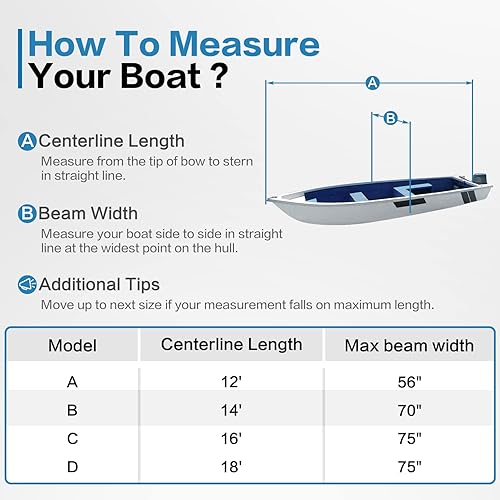 How To Measure Your Boat ?

A

B

A Centerline Length
Measure from the tip of bow to stern in straight line.

B Beam Width
Measure your boat side to side in straight line at the widest point on the hull.

Additional Tips
Move up to next size if your measurement falls on maximum length.

| Model | Centerline Length | Max beam width |
|---|---|---|
| A | 12' | 56" |
| B | 14' | 70" |
| C | 16' | 75" |
| D | 18' | 75" |