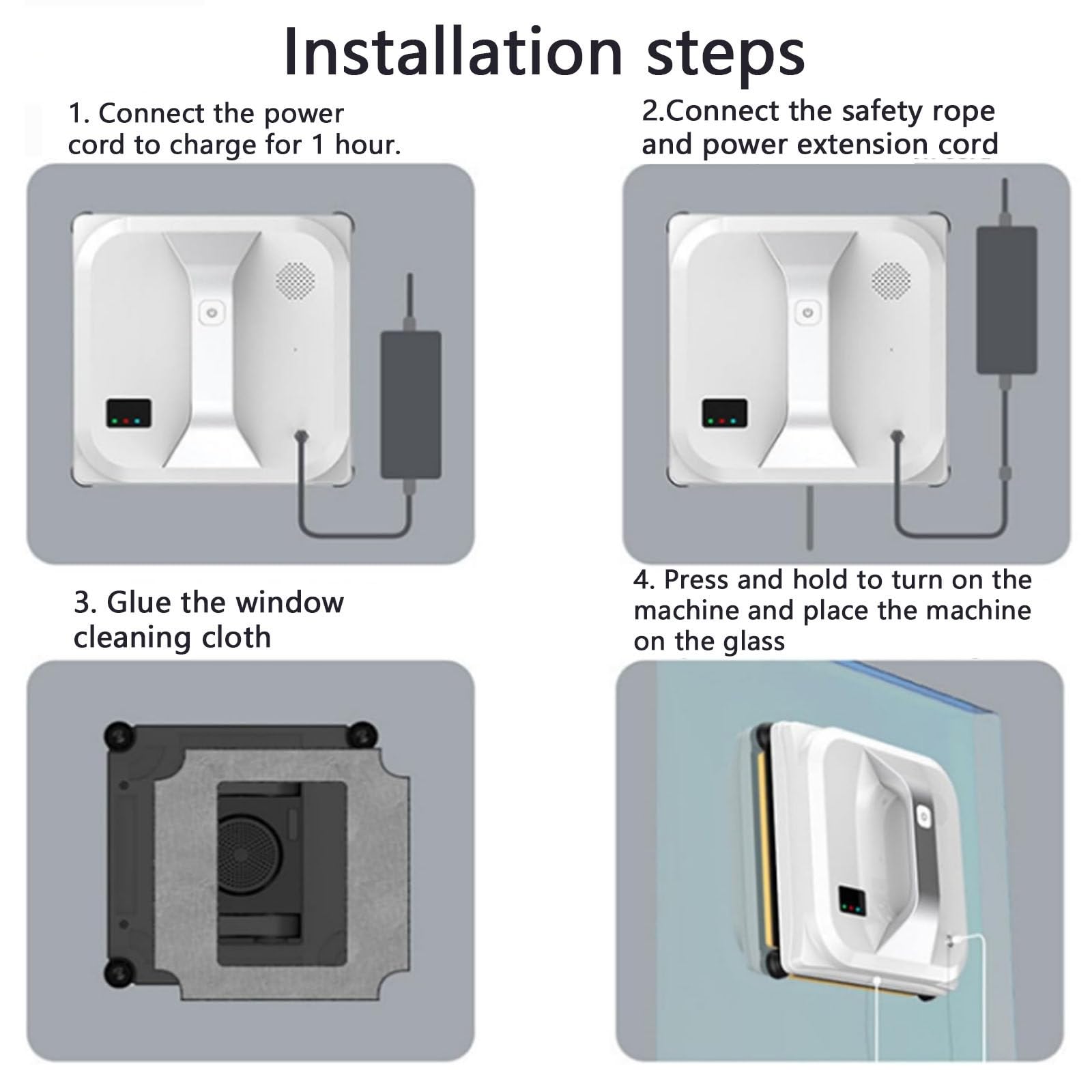 Installation steps

1. Connect the power cord to charge for 1 hour.

2.Connect the safety rope and power extension cord

3. Glue the window cleaning cloth

4. Press and hold to turn on the machine and place the machine on the glass