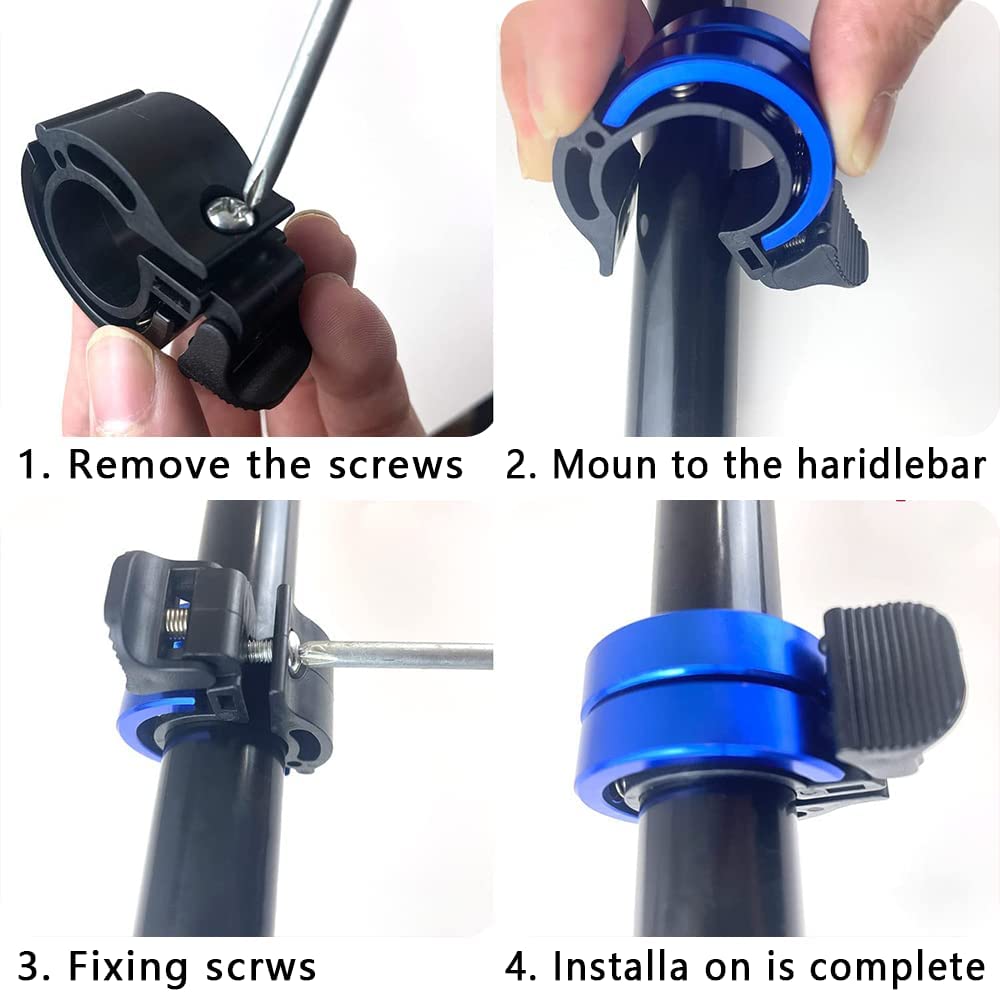 1. Remove the screws

2. Moun to the haridlebar

3. Fixing scrws

4. Installa on is complete