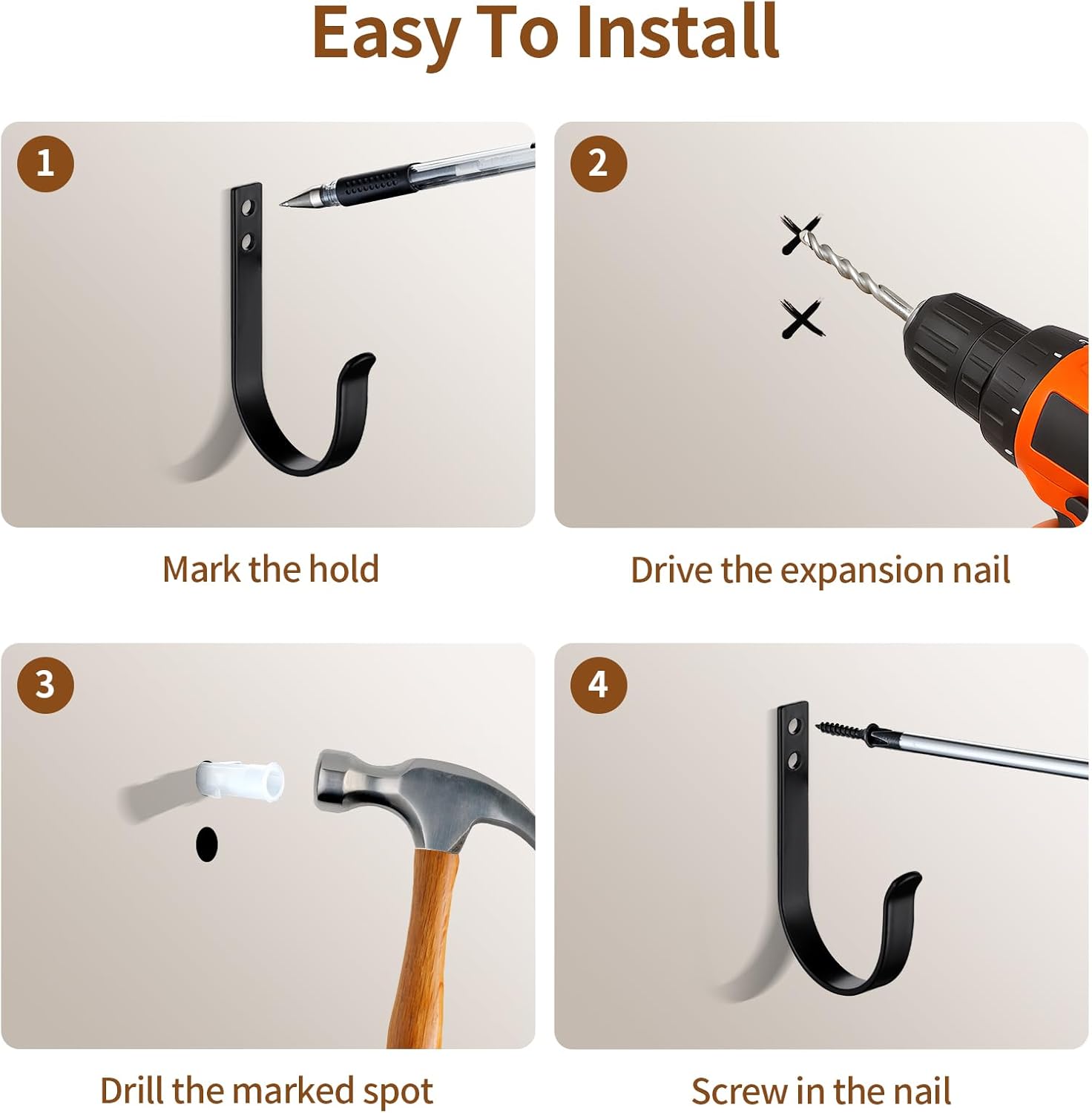 Easy To Install

1

Mark the hold

2

Drive the expansion nail

3

Drill the marked spot

4

Screw in the nail